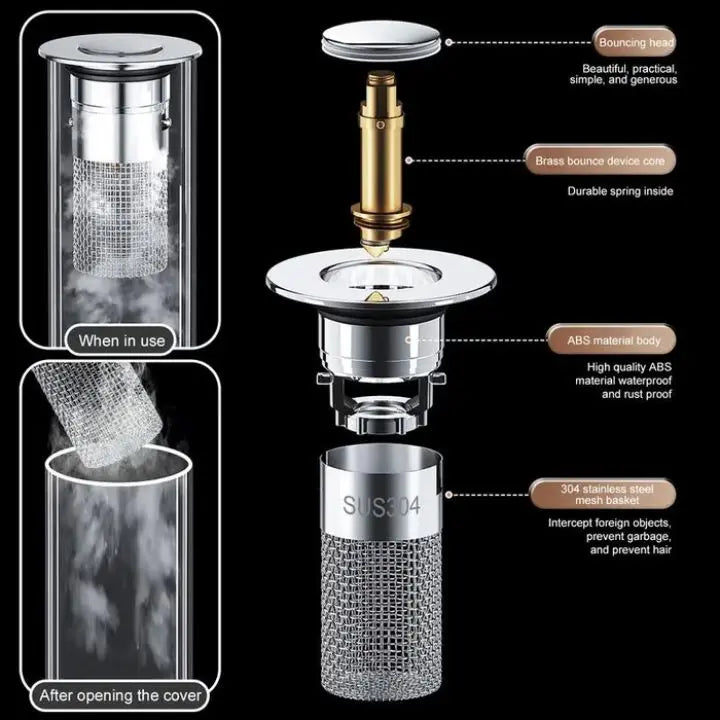 When in use

After opening the cover

Bouncing head

Beautiful, practical, simple, and generous

Brass bounce device core

Durable spring inside

ABS material body

High quality ABS material waterproof and rust proof

SUS304

304 stainless steel mesh basket

Intercept foreign objects, prevent garbage, and prevent hair