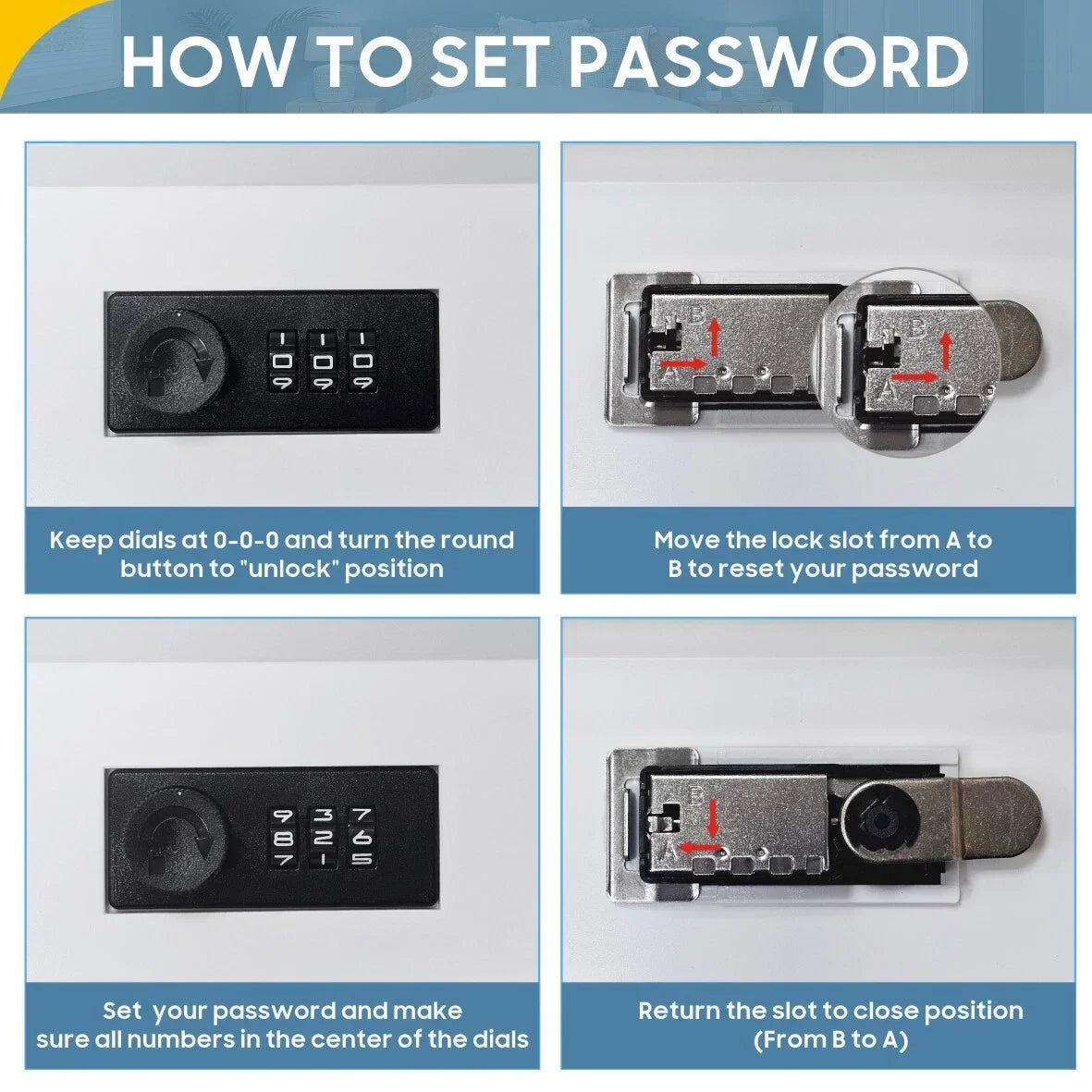 HOW TO SET PASSWORD

1 1 1
0 0 0
9 9 9

Keep dials at 0-0-0 and turn the round button to "unlock" position

B
A

B
A

Move the lock slot from A to B to reset your password

9 3 7
8 2 6
7 1 5

Set your password and make sure all numbers in the center of the dials

B
A

Return the slot to close position (From B to A)