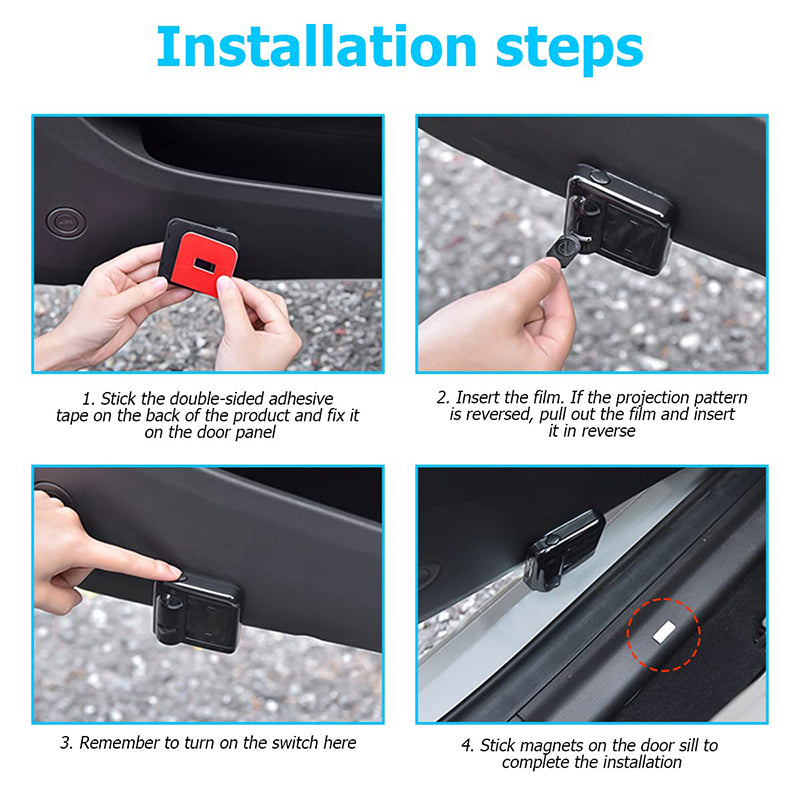 Installation steps

1. Stick the double-sided adhesive tape on the back of the product and fix it on the door panel

2. Insert the film. If the projection pattern is reversed, pull out the film and insert it in reverse

3. Remember to turn on the switch here

4. Stick magnets on the door sill to complete the installation