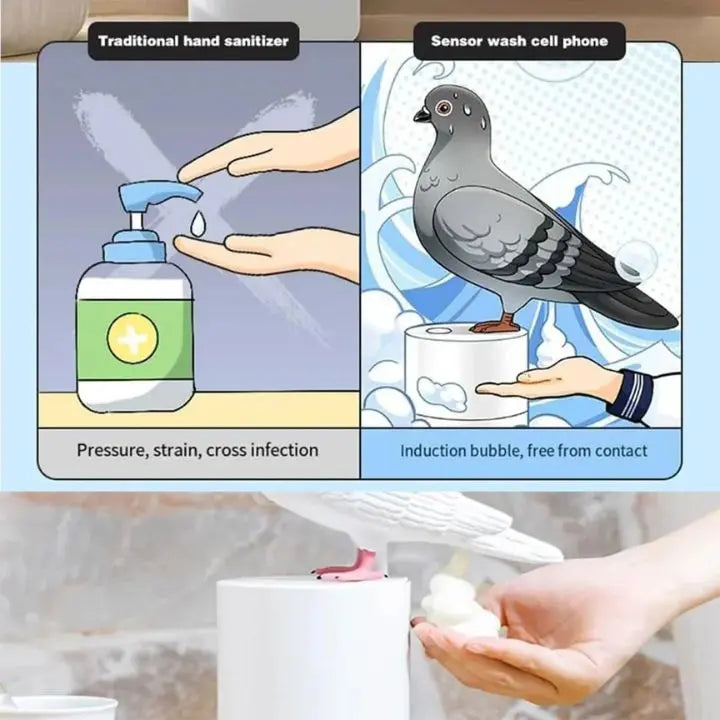 Traditional hand sanitizer

Pressure, strain, cross infection

Sensor wash cell phone

Induction bubble, free from contact