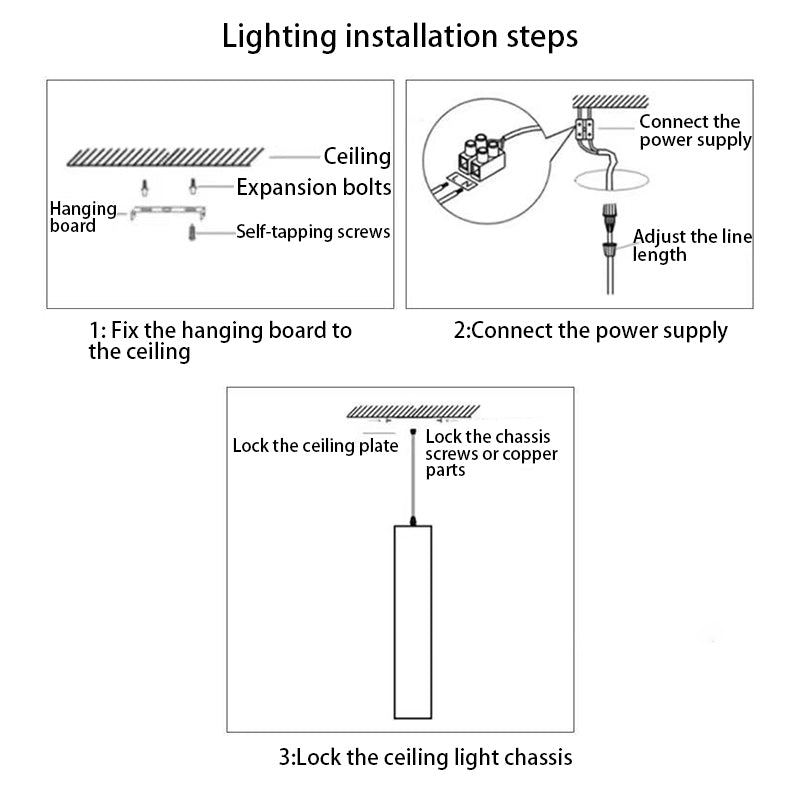 Lighting installation steps

Ceiling
Expansion bolts
Hanging board
Self-tapping screws

1: Fix the hanging board to the ceiling

Connect the power supply
Adjust the line length

2:Connect the power supply

Lock the ceiling plate
Lock the chassis screws or copper parts

3:Lock the ceiling light chassis