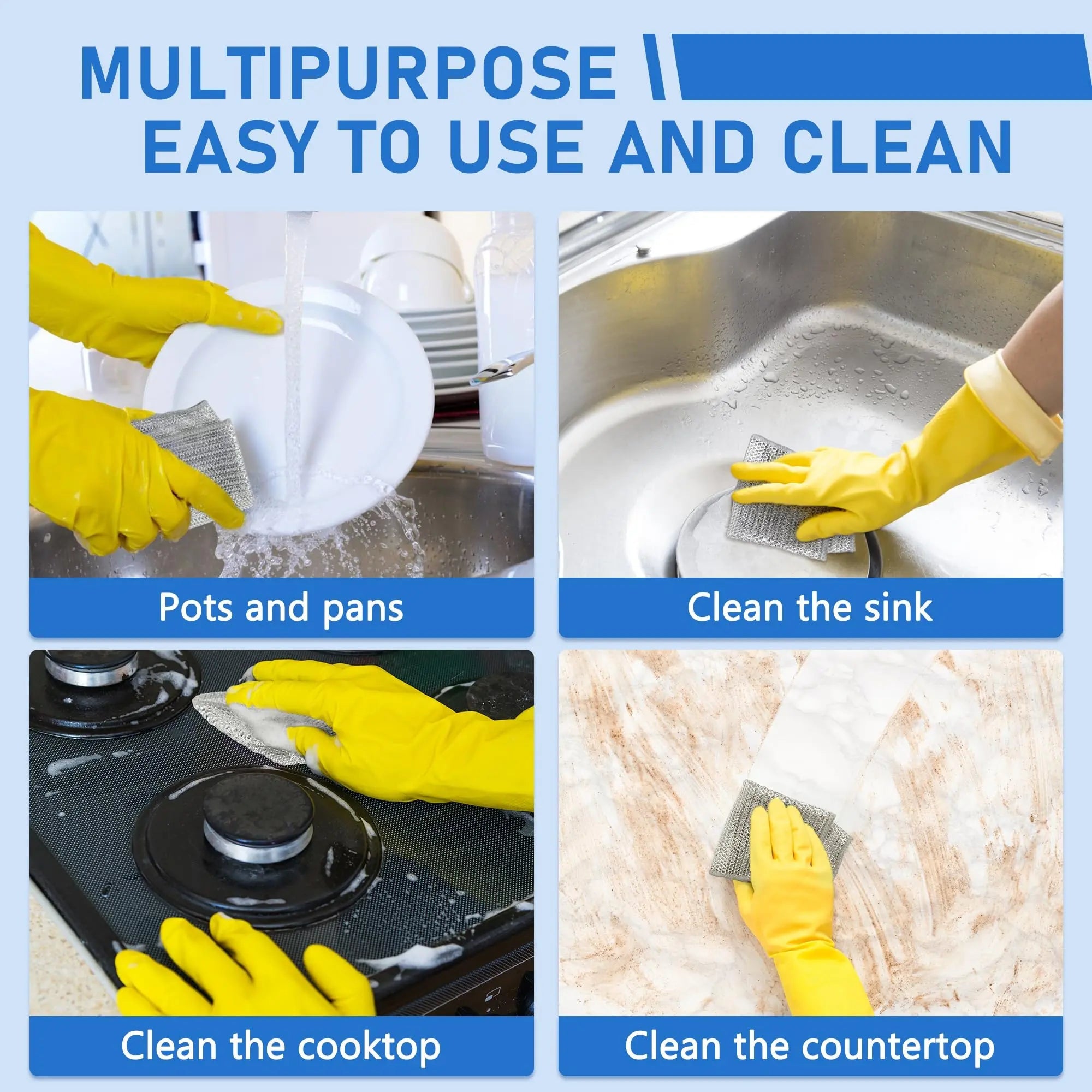 MULTIPURPOSE
EASY TO USE AND CLEAN

Pots and pans

Clean the sink

Clean the cooktop

Clean the countertop