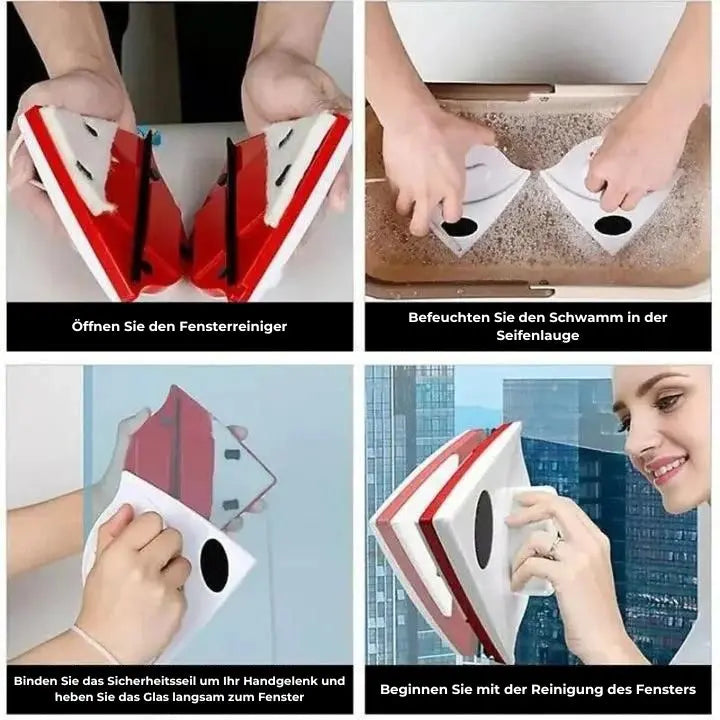 Öffnen Sie den Fensterreiniger

Befeuchten Sie den Schwamm in der Seifenlauge

Binden Sie das Sicherheitsseil um Ihr Handgelenk und heben Sie das Glas langsam zum Fenster

Beginnen Sie mit der Reinigung des Fensters