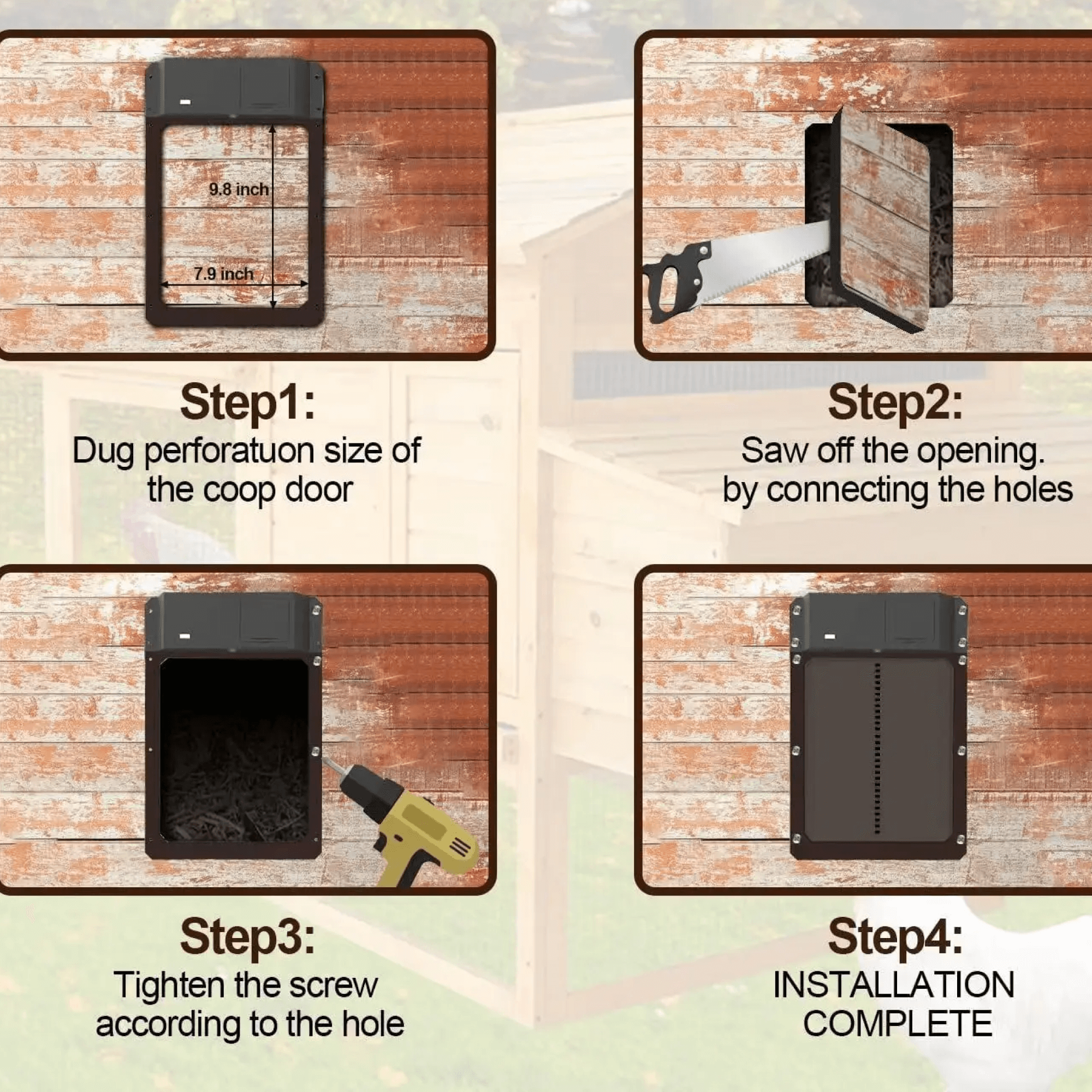 9.8 inch

7.9 inch

Step1:
Dug perforatuon size of the coop door

Step2:
Saw off the opening. by connecting the holes

Step3:
Tighten the screw according to the hole

Step4:
INSTALLATION COMPLETE