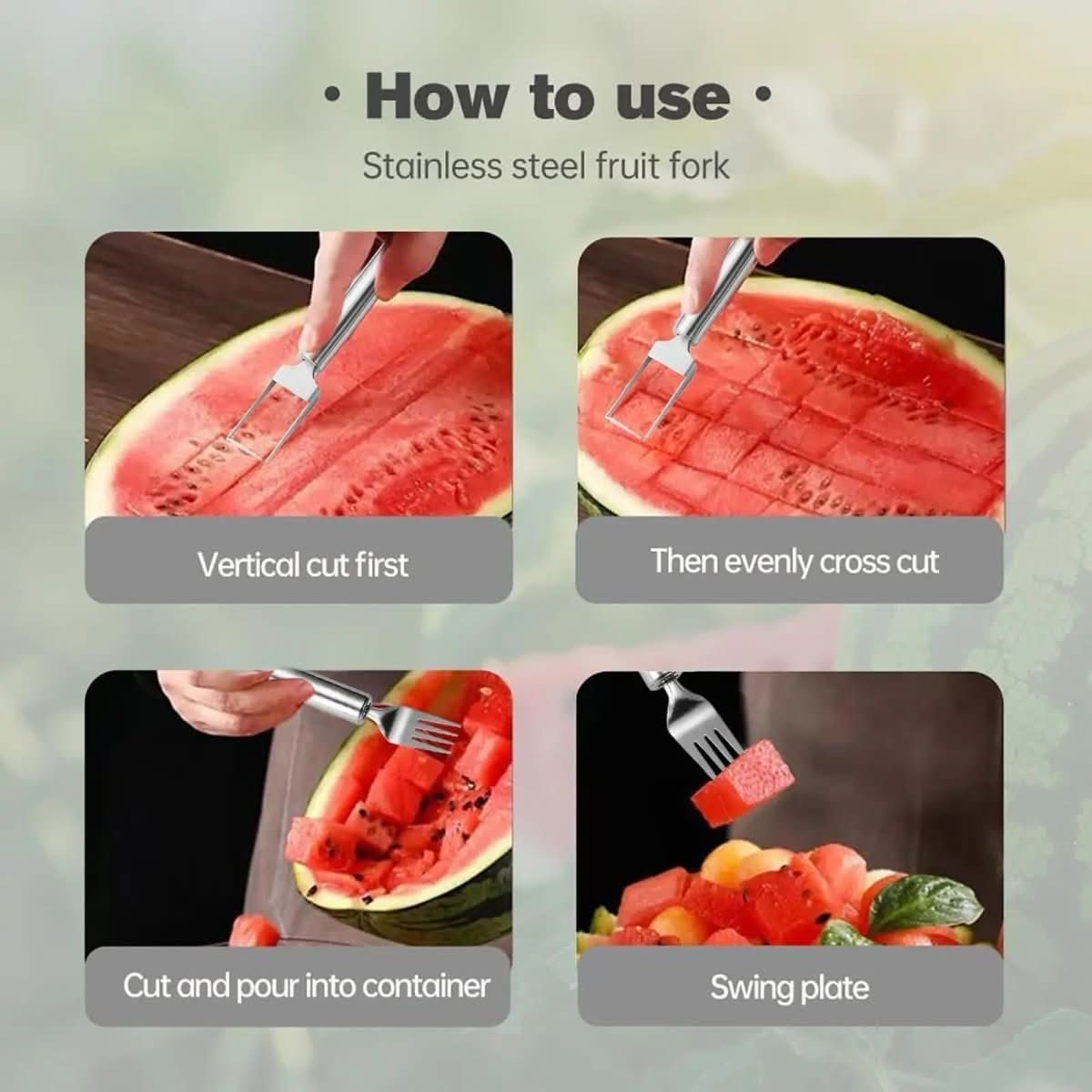 · How to use ·

Stainless steel fruit fork

Vertical cut first

Then evenly cross cut

Cut and pour into container

Swing plate