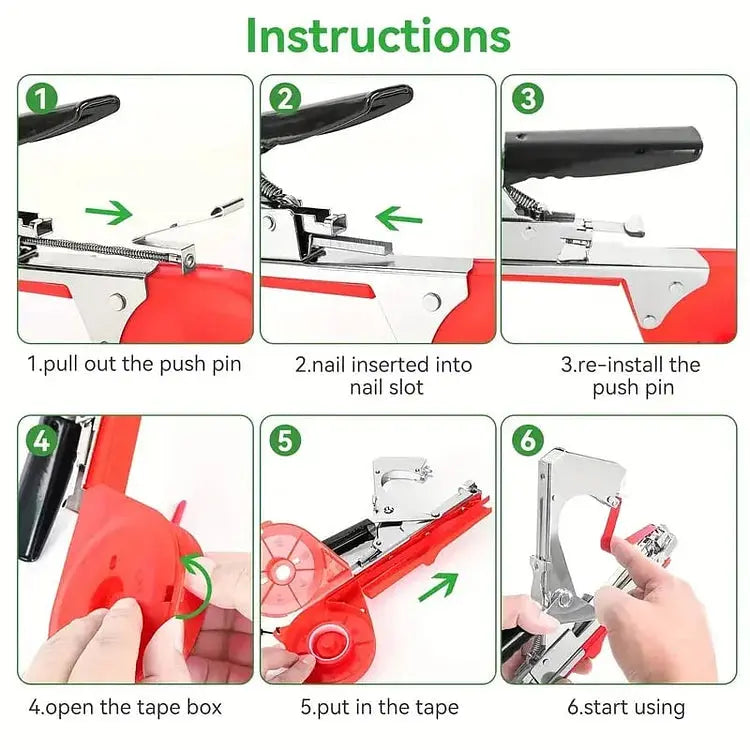 Instructions

1

2

3

1.pull out the push pin

2.nail inserted into nail slot

3.re-install the push pin

4

5

6

4.open the tape box

5.put in the tape

6.start using