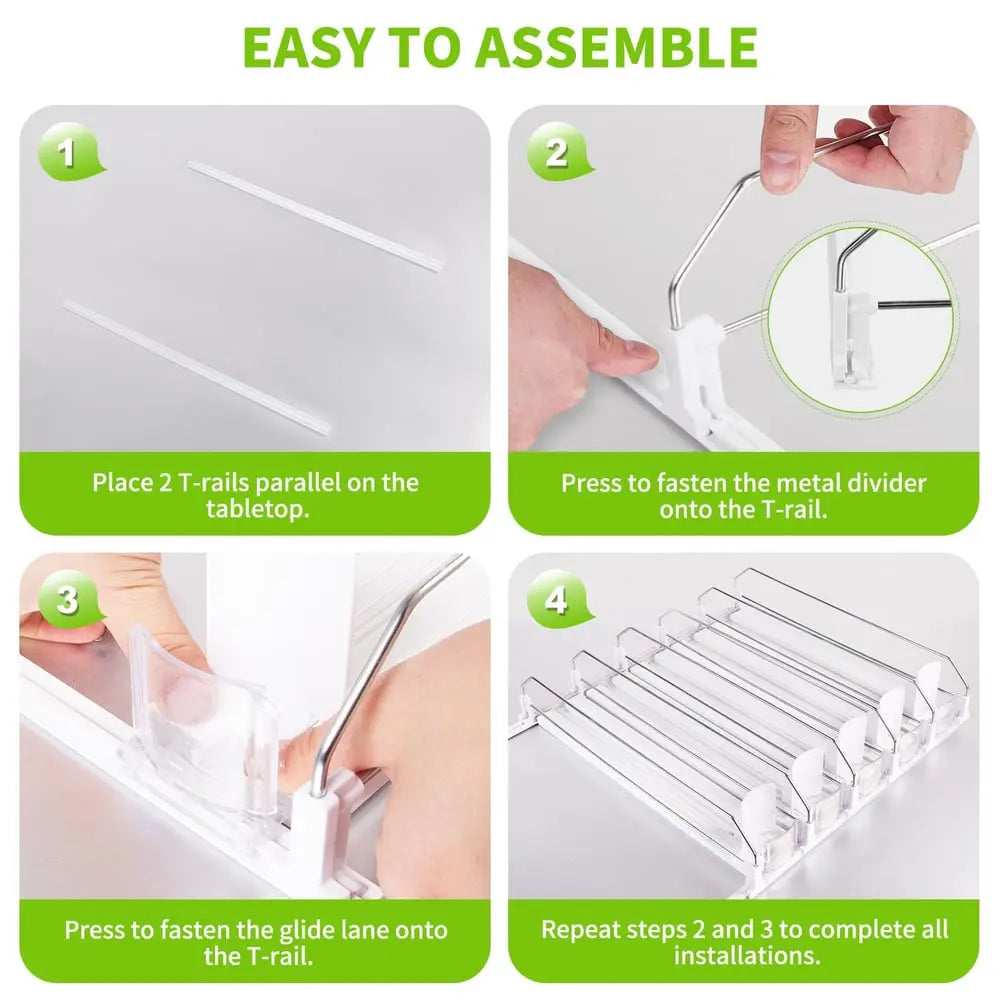 EASY TO ASSEMBLE

1

Place 2 T-rails parallel on the tabletop.

2

Press to fasten the metal divider onto the T-rail.

3

Press to fasten the glide lane onto the T-rail.

4

Repeat steps 2 and 3 to complete all installations.