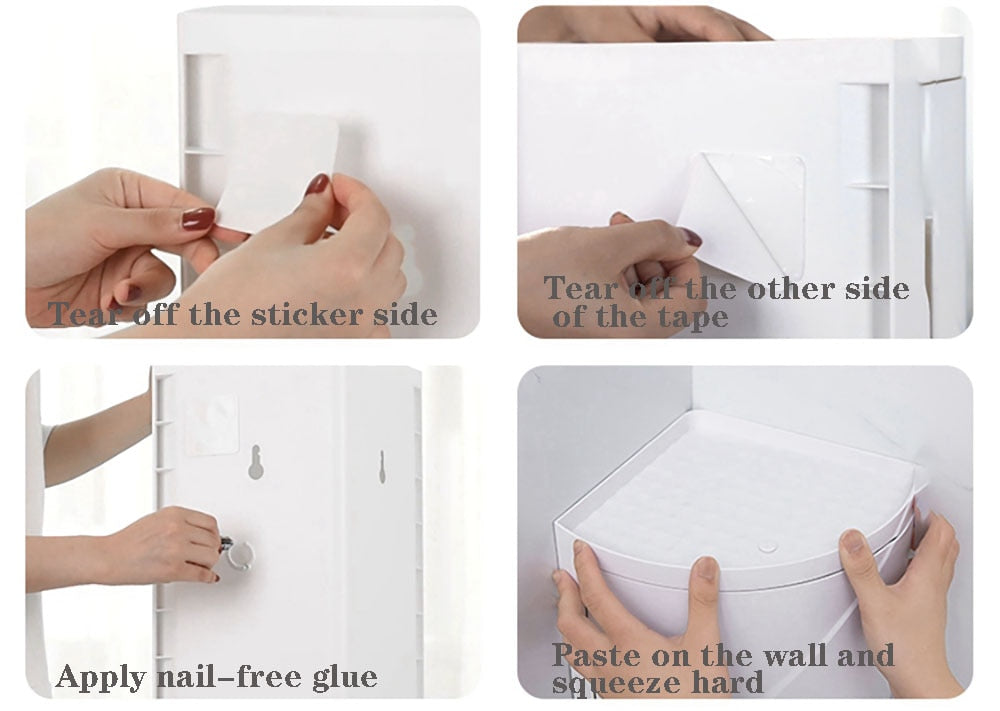 Tear off the sticker side

Tear off the other side of the tape

Apply nail-free glue

Paste on the wall and squeeze hard