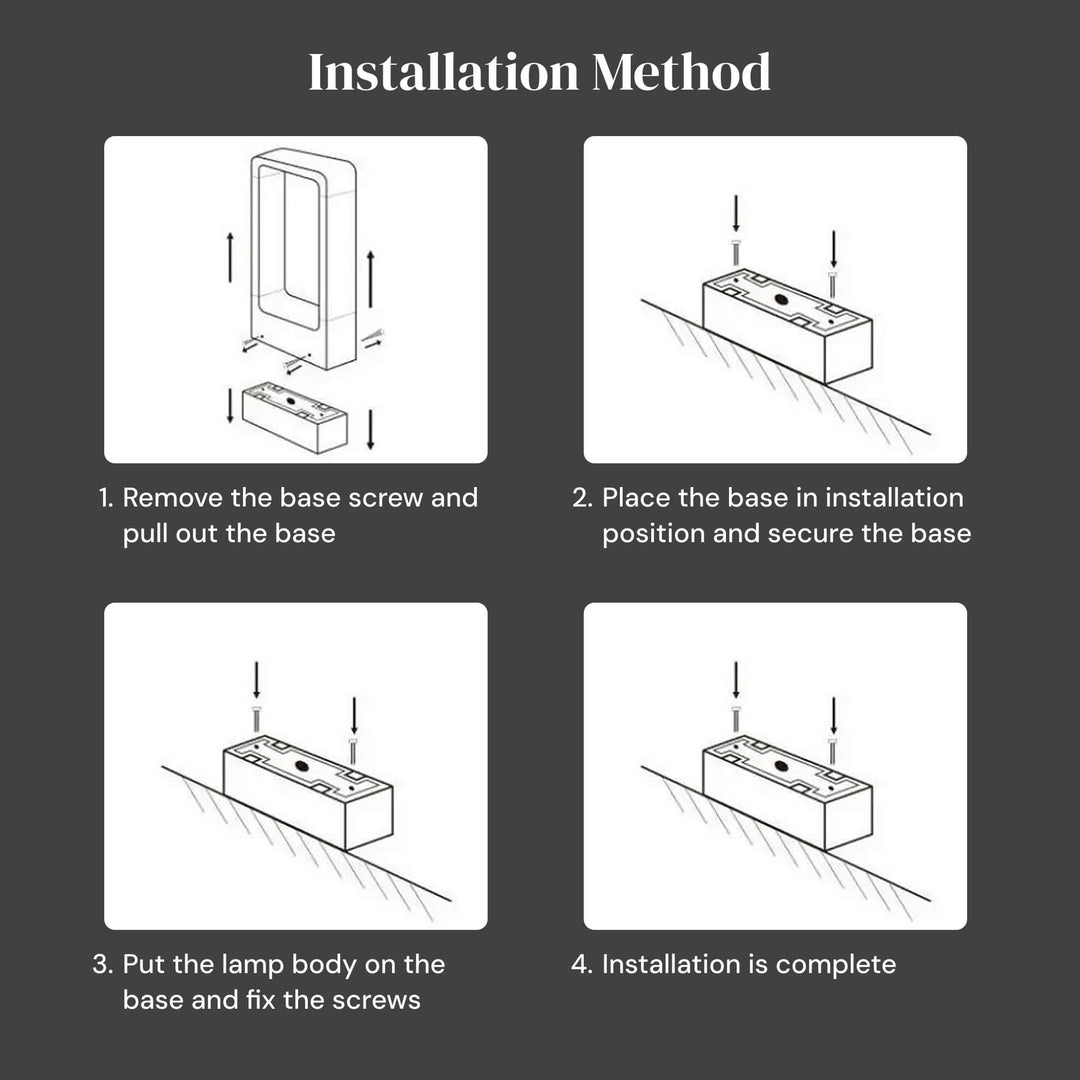 Installation Method

1. Remove the base screw and pull out the base

2. Place the base in installation position and secure the base

3. Put the lamp body on the base and fix the screws

4. Installation is complete