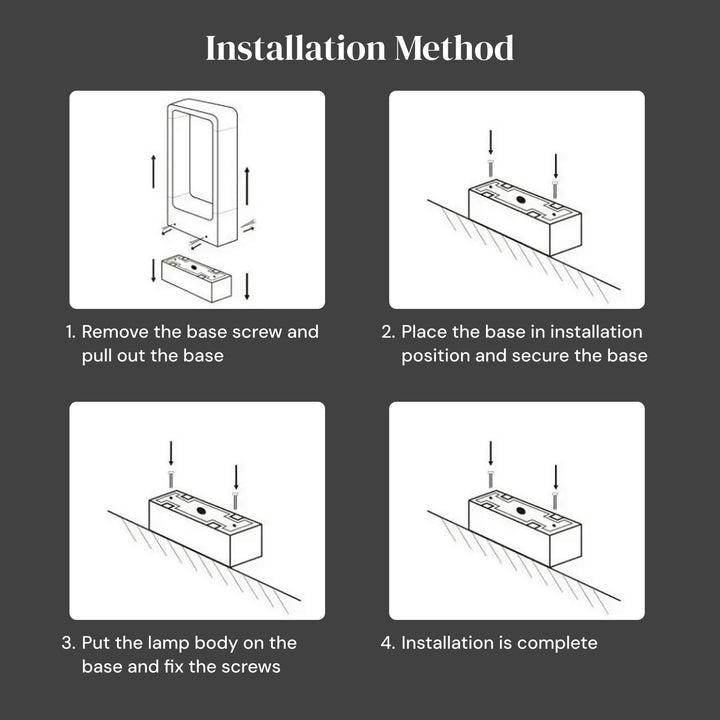 Installation Method

1. Remove the base screw and pull out the base

2. Place the base in installation position and secure the base

3. Put the lamp body on the base and fix the screws

4. Installation is complete