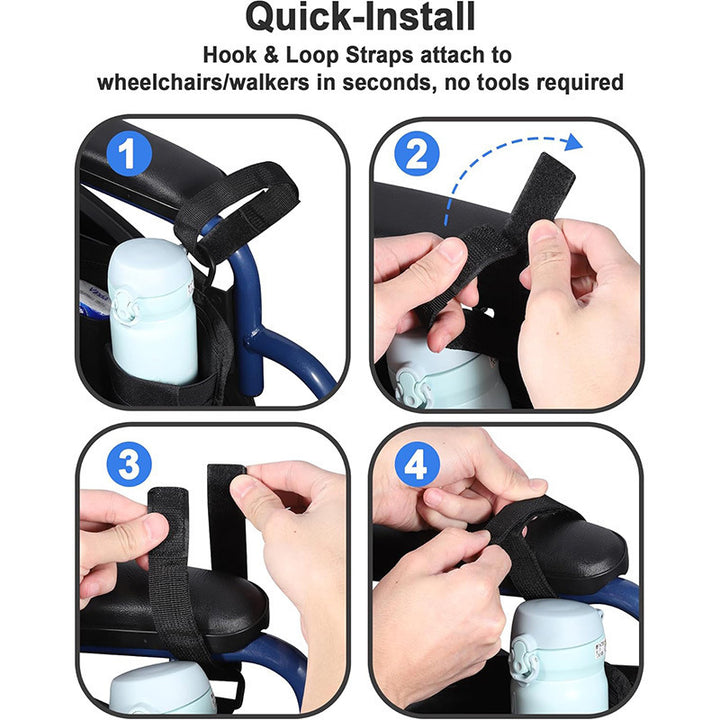 Quick-Install

Hook & Loop Straps attach to wheelchairs/walkers in seconds, no tools required

1

2

3

4