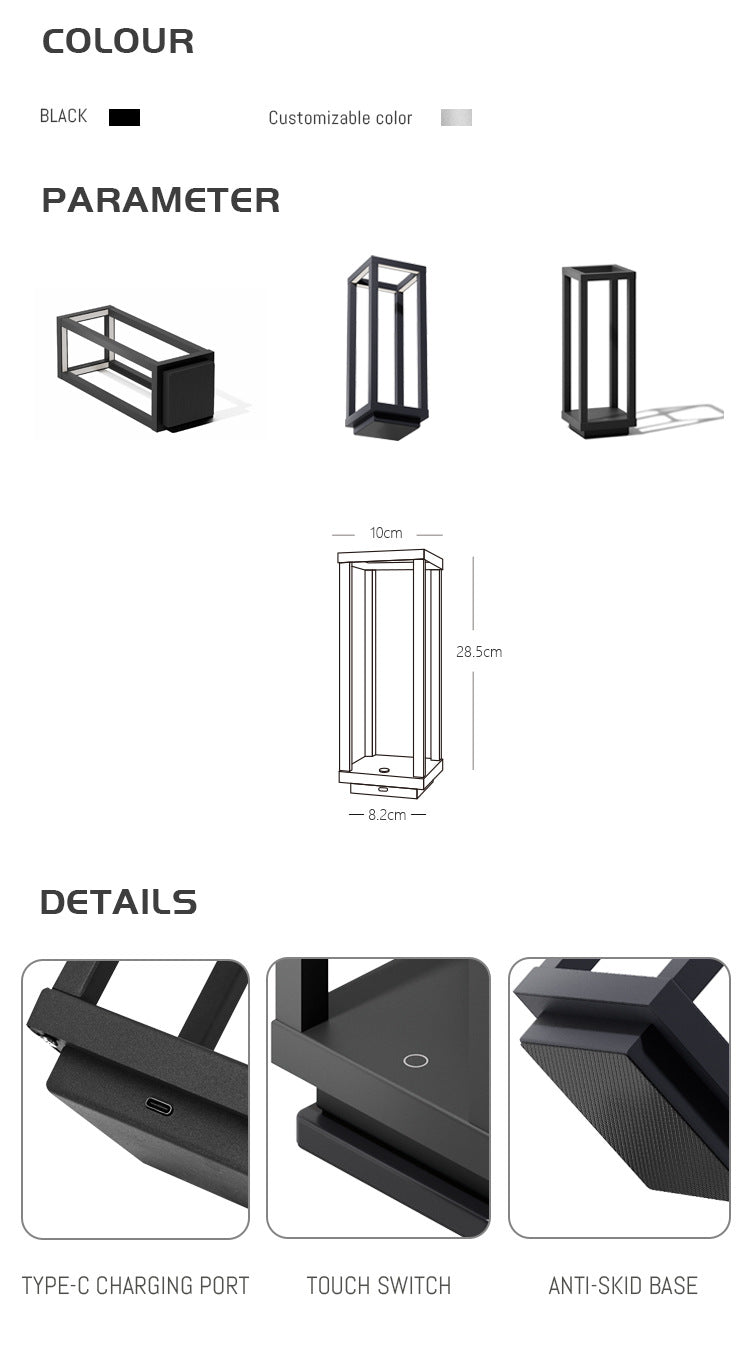 COLOUR

BLACK

Customizable color

PARAMETER

10cm

28.5cm

8.2cm

DETAILS

TYPE-C CHARGING PORT

TOUCH SWITCH

ANTI-SKID BASE