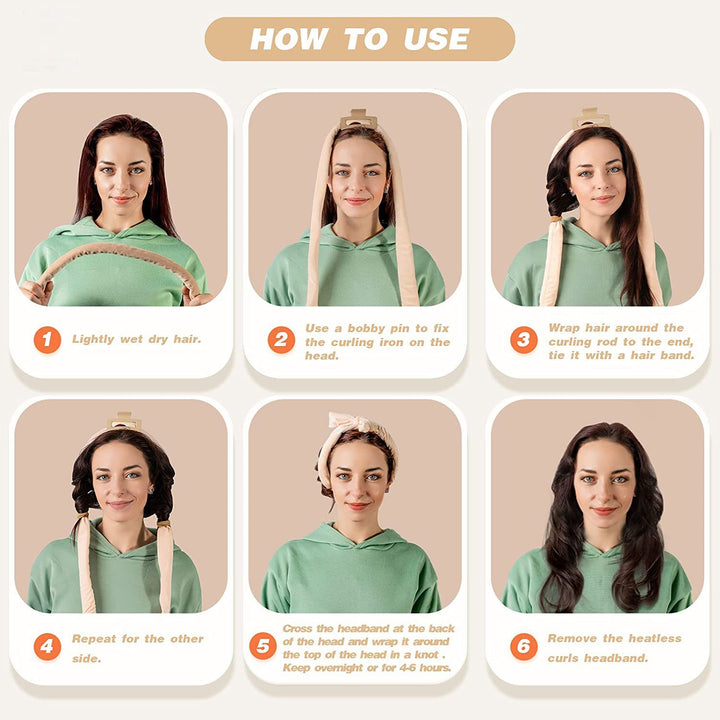 HOW TO USE

1 Lightly wet dry hair.

2 Use a bobby pin to fix the curling iron on the head.

3 Wrap hair around the curling rod to the end, tie it with a hair band.

4 Repeat for the other side.

5 Cross the headband at the back of the head and wrap it around the top of the head in a knot . Keep overnight or for 4-6 hours.

6 Remove the heatless curls headband.