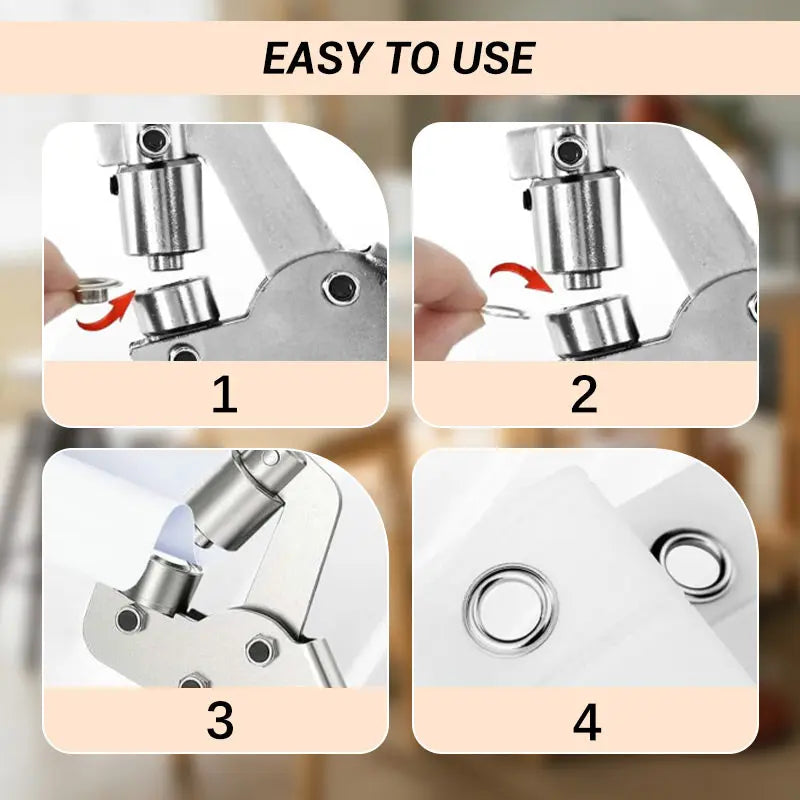 EASY TO USE

1

2

3

4