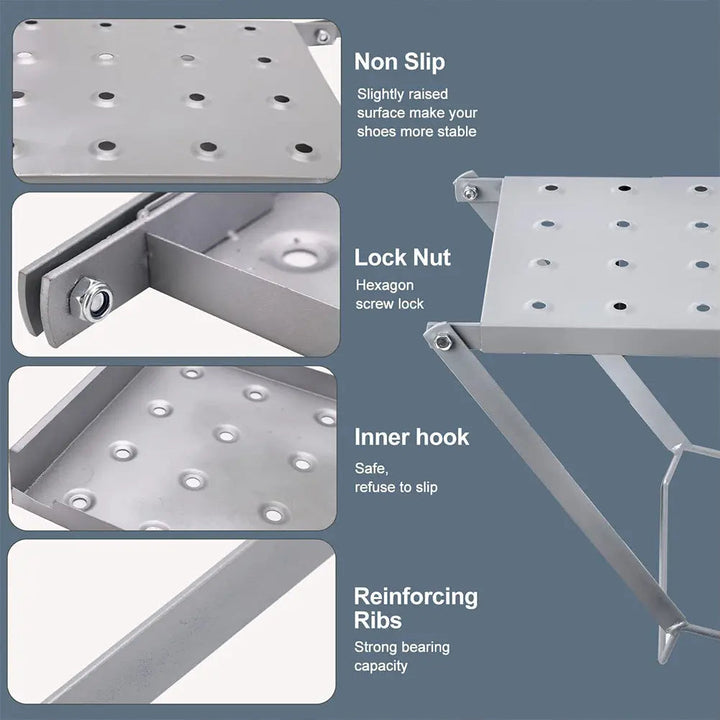 Non Slip
Slightly raised surface make your shoes more stable

Lock Nut
Hexagon screw lock

Inner hook
Safe, refuse to slip

Reinforcing Ribs
Strong bearing capacity