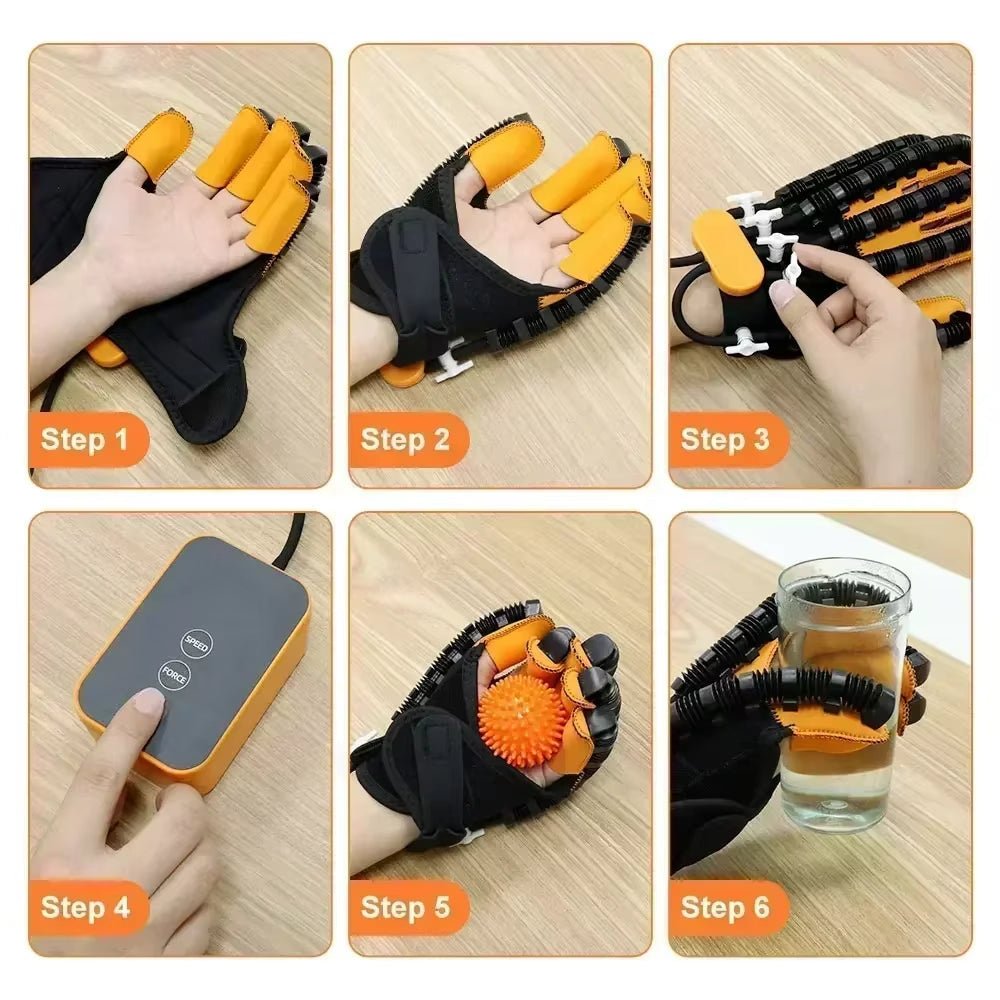 Step 1

Step 2

Step 3

SPEED

FORCE

Step 4

Step 5

Step 6