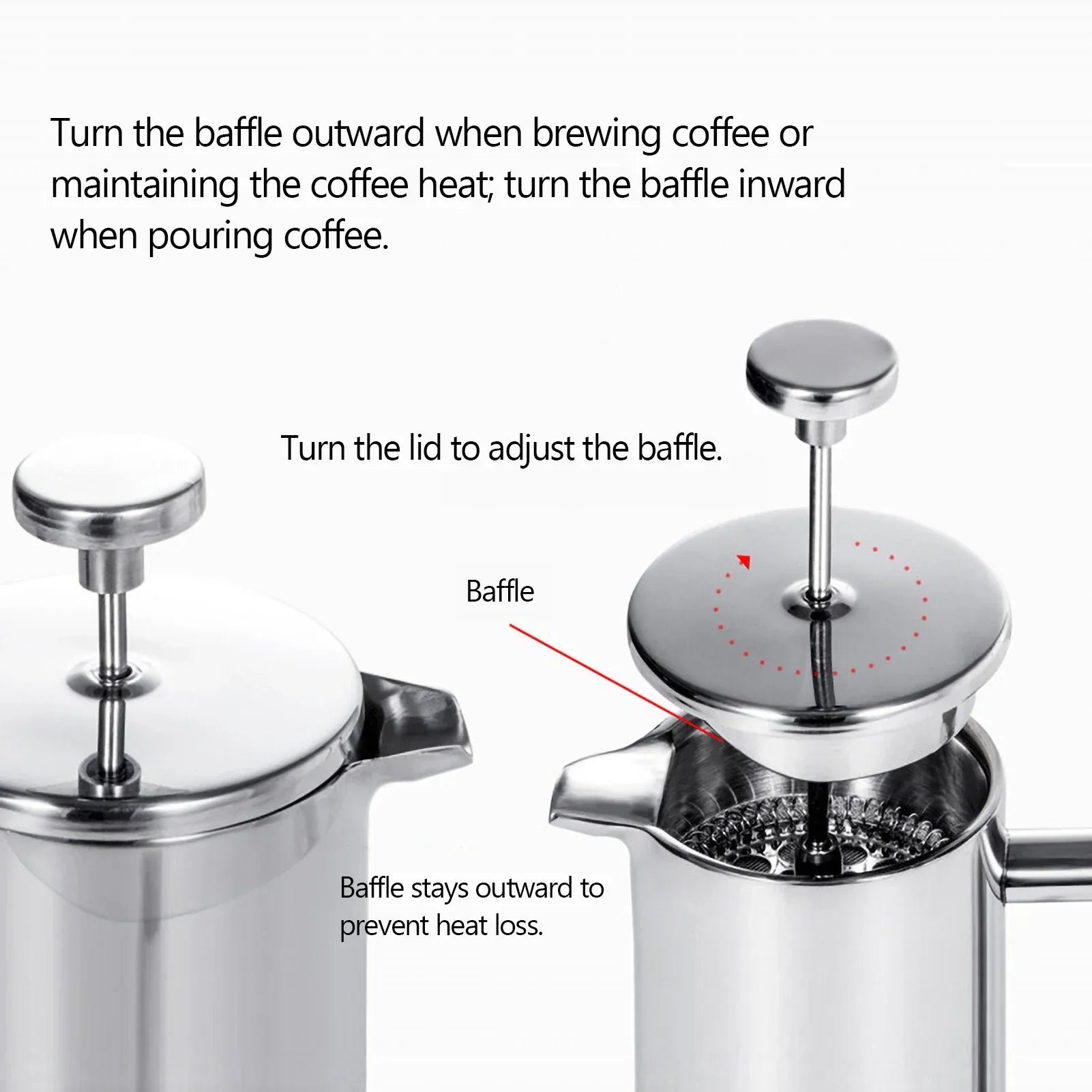 Turn the baffle outward when brewing coffee or maintaining the coffee heat; turn the baffle inward when pouring coffee.

Turn the lid to adjust the baffle.

Baffle

Baffle stays outward to prevent heat loss.