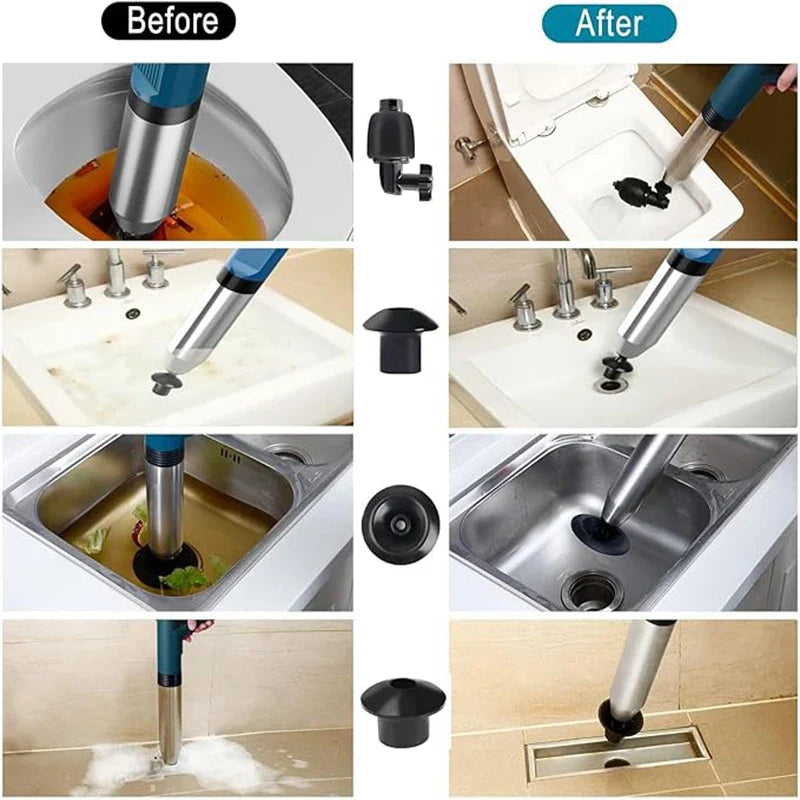 Before

After