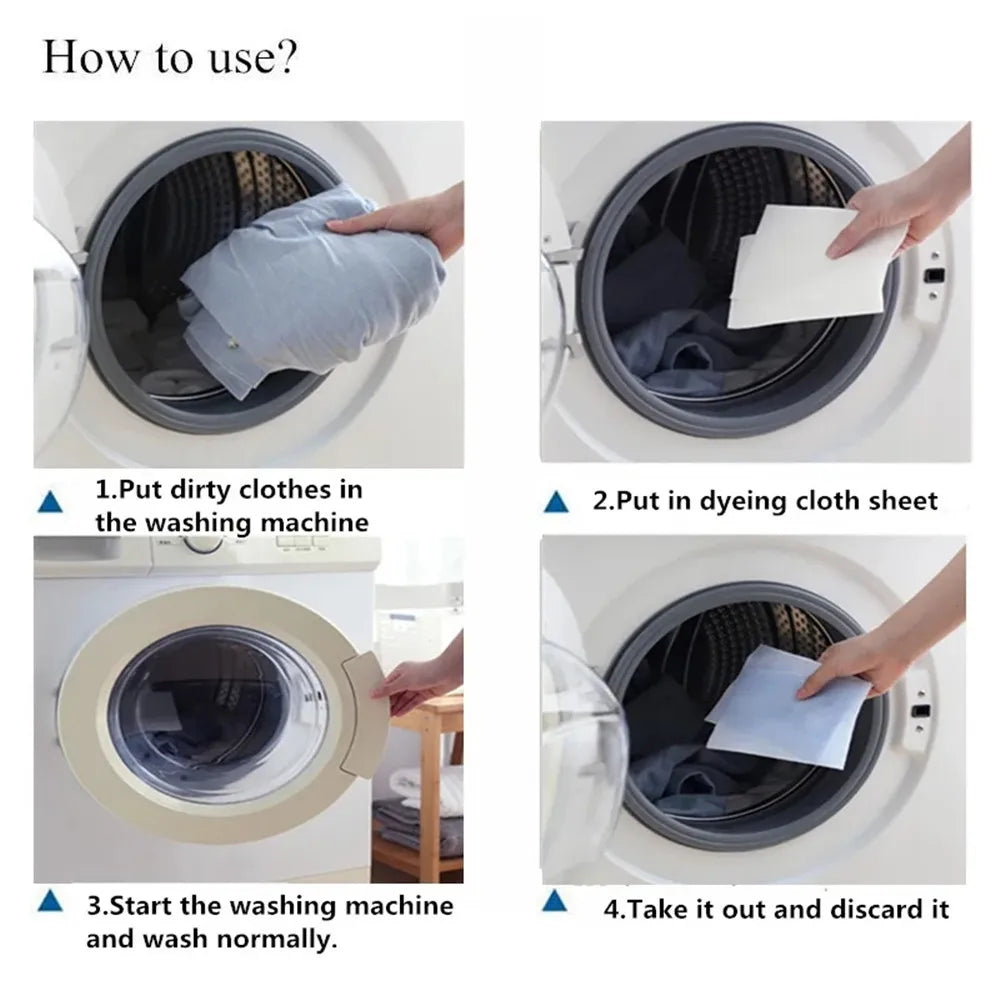 How to use?

1.Put dirty clothes in the washing machine

2.Put in dyeing cloth sheet

3.Start the washing machine and wash normally.

4.Take it out and discard it