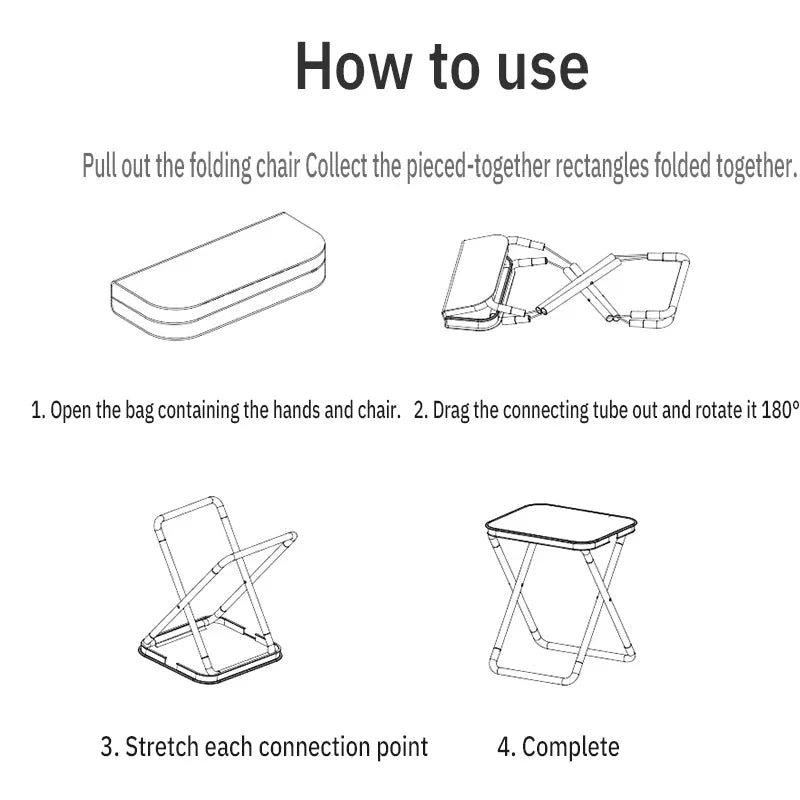 How to use

Pull out the folding chair Collect the pieced-together rectangles folded together.

1. Open the bag containing the hands and chair.

2. Drag the connecting tube out and rotate it 180°

3. Stretch each connection point

4. Complete