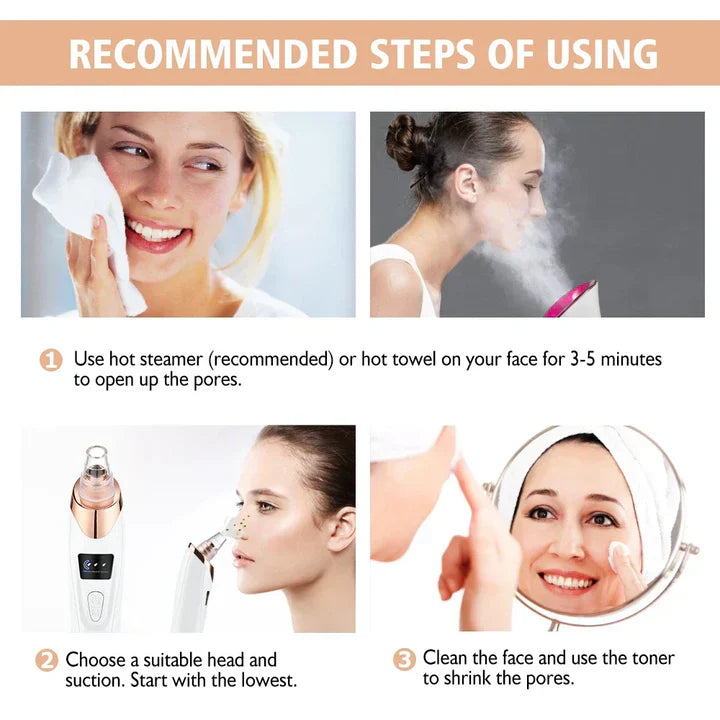 RECOMMENDED STEPS OF USING

1 Use hot steamer (recommended) or hot towel on your face for 3-5 minutes to open up the pores.

2 Choose a suitable head and suction. Start with the lowest.

3 Clean the face and use the toner to shrink the pores.