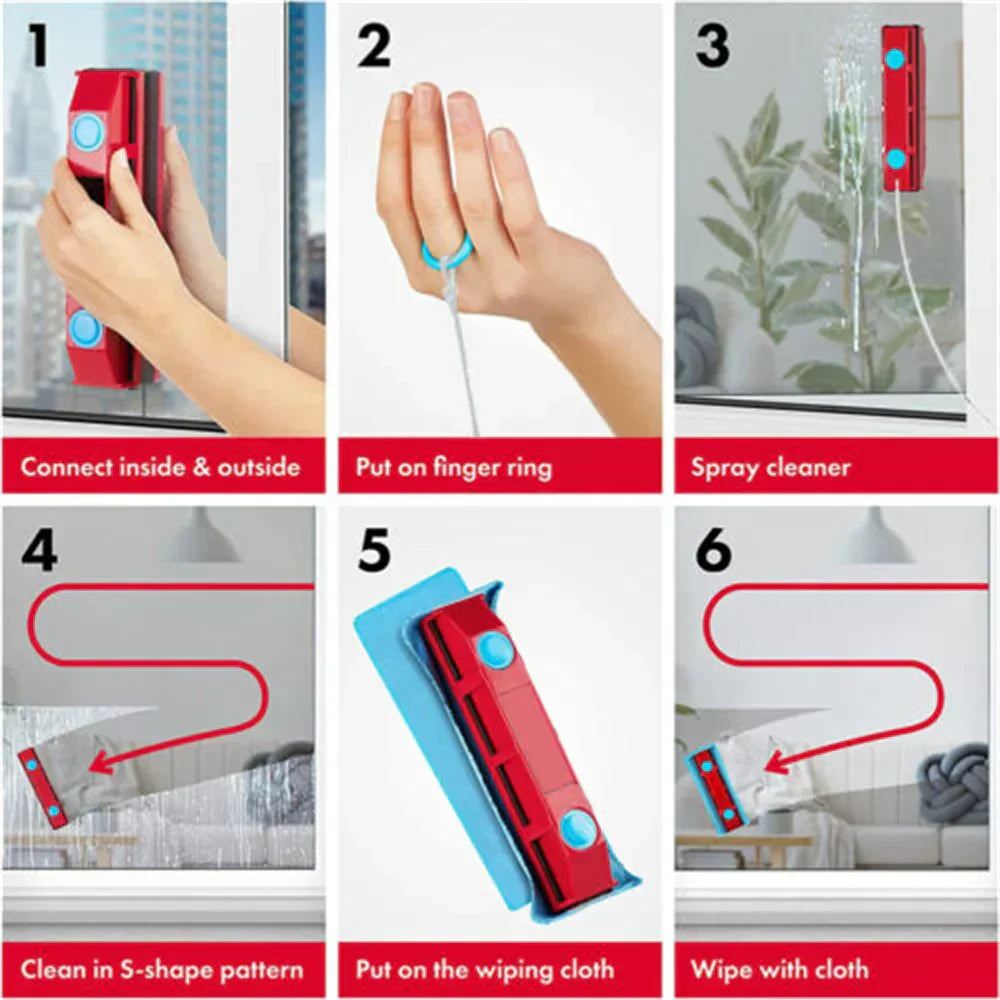 1

Connect inside & outside

2

Put on finger ring

3

Spray cleaner

4

Clean in S-shape pattern

5

Put on the wiping cloth

6

Wipe with cloth