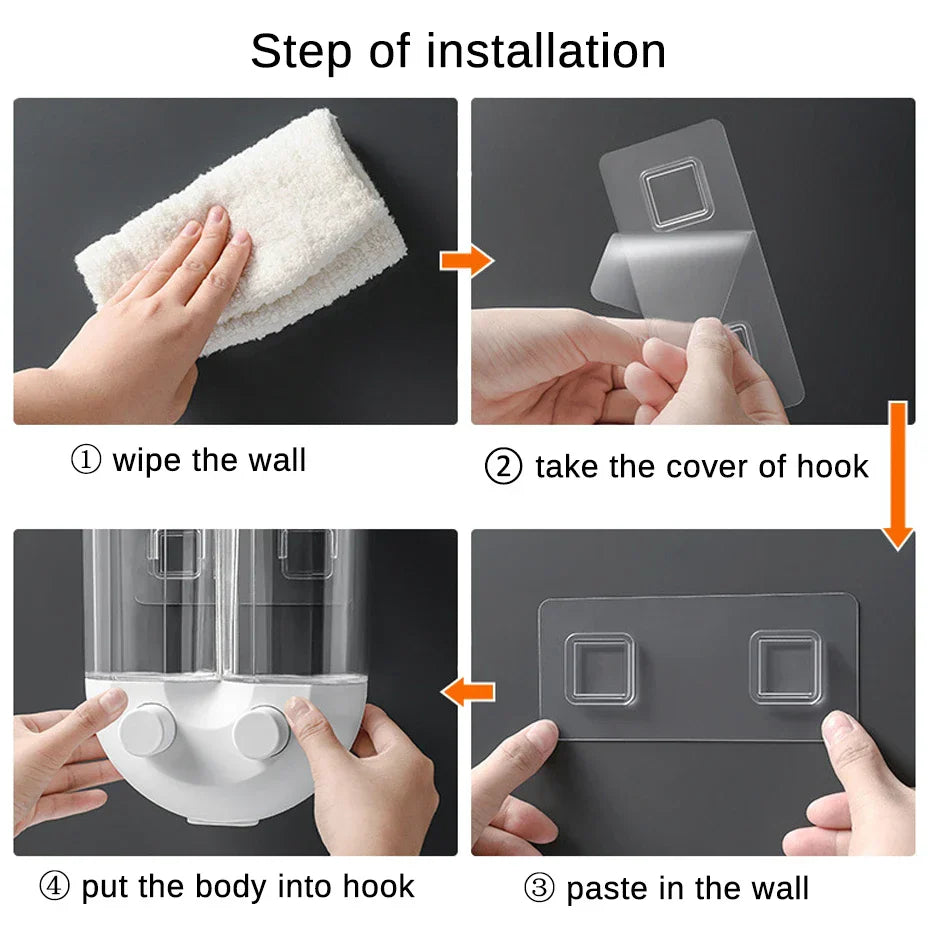 Step of installation

① wipe the wall

② take the cover of hook

④ put the body into hook

③ paste in the wall