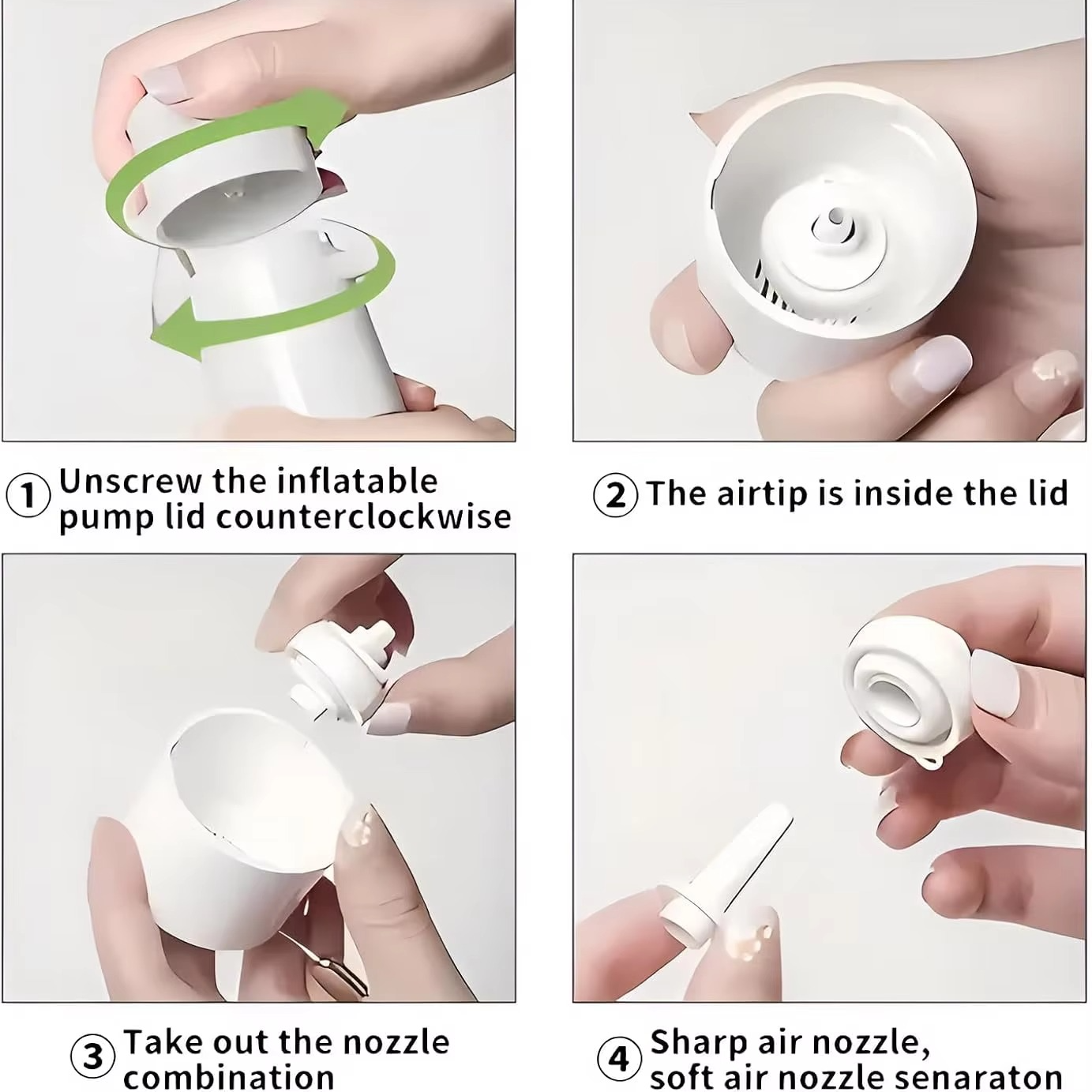 ① Unscrew the inflatable pump lid counterclockwise

② The airtip is inside the lid

③ Take out the nozzle combination

④ Sharp air nozzle, soft air nozzle senaraton