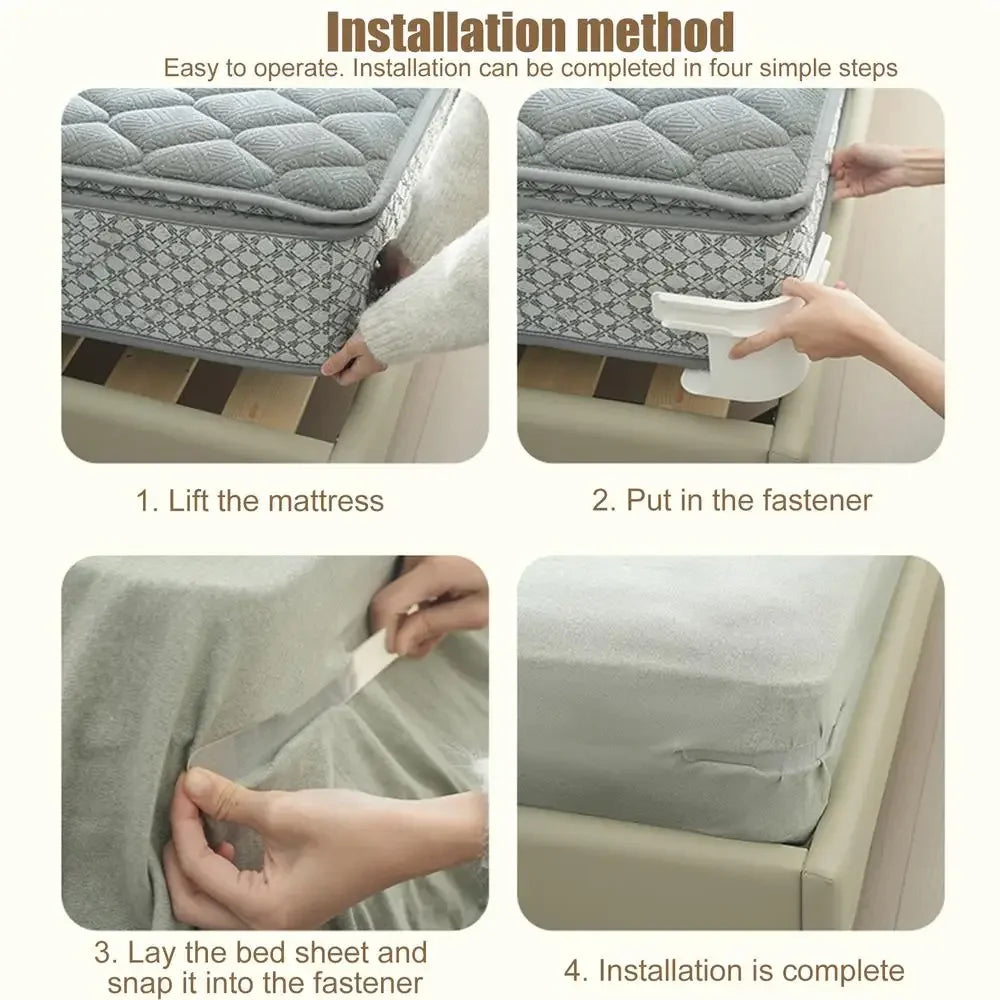 Installation method

Easy to operate. Installation can be completed in four simple steps

1. Lift the mattress

2. Put in the fastener

3. Lay the bed sheet and snap it into the fastener

4. Installation is complete