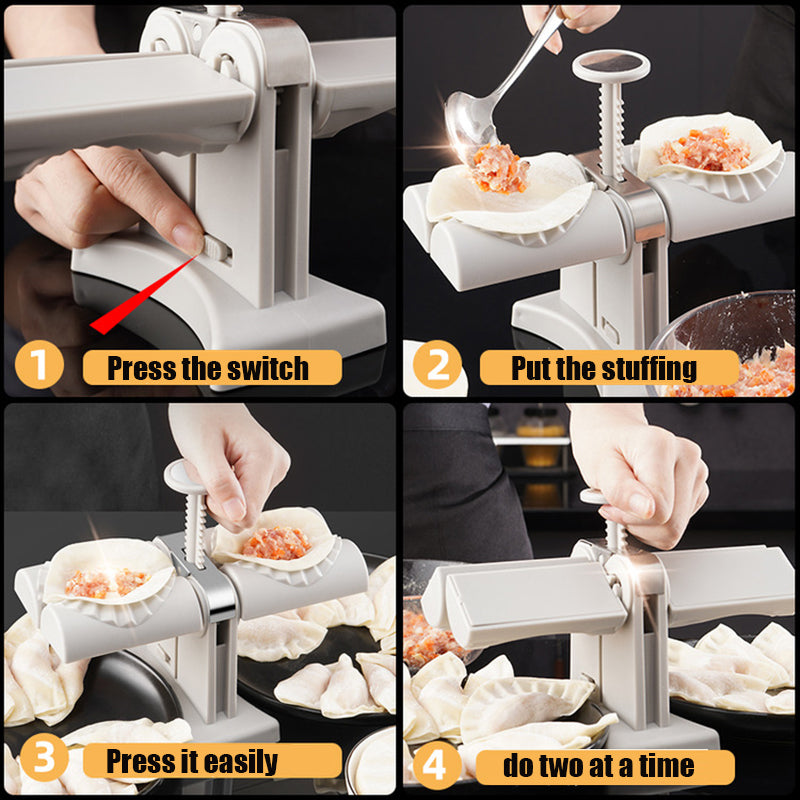 1 Press the switch

2 Put the stuffing

3 Press it easily

4 do two at a time