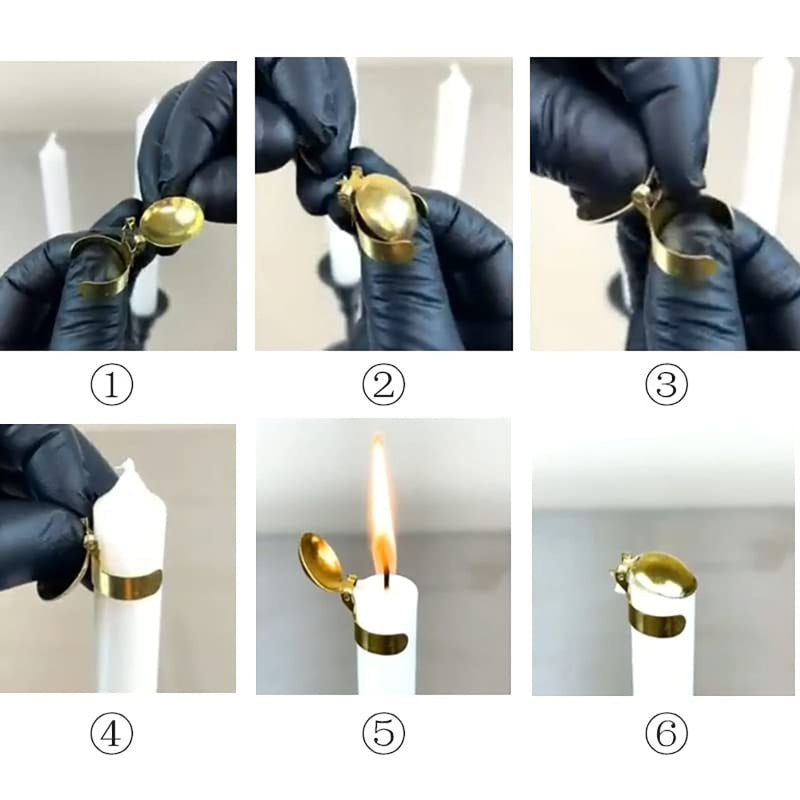 ①

②

③

④

⑤

⑥