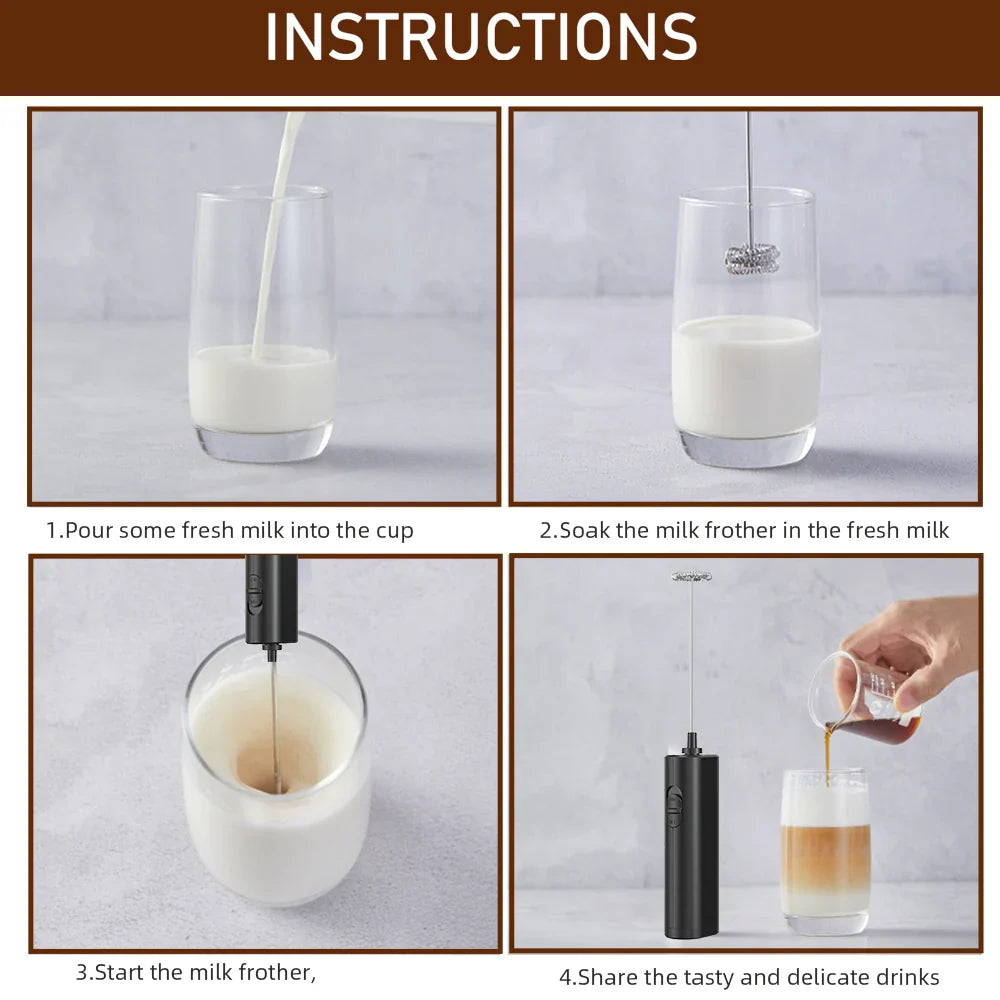 INSTRUCTIONS

1.Pour some fresh milk into the cup

2.Soak the milk frother in the fresh milk

3.Start the milk frother,

4.Share the tasty and delicate drinks