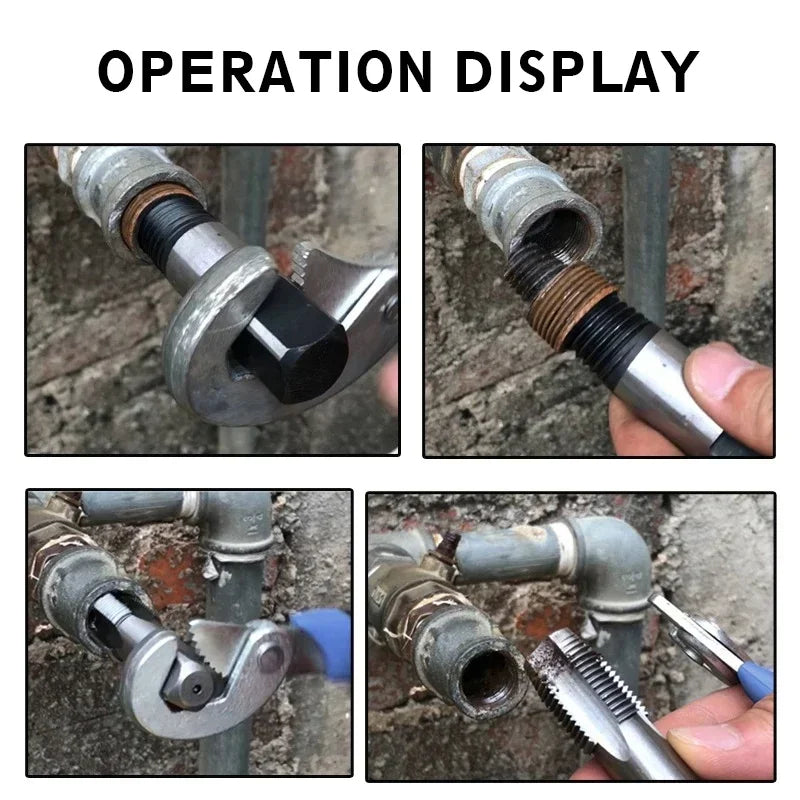 OPERATION DISPLAY