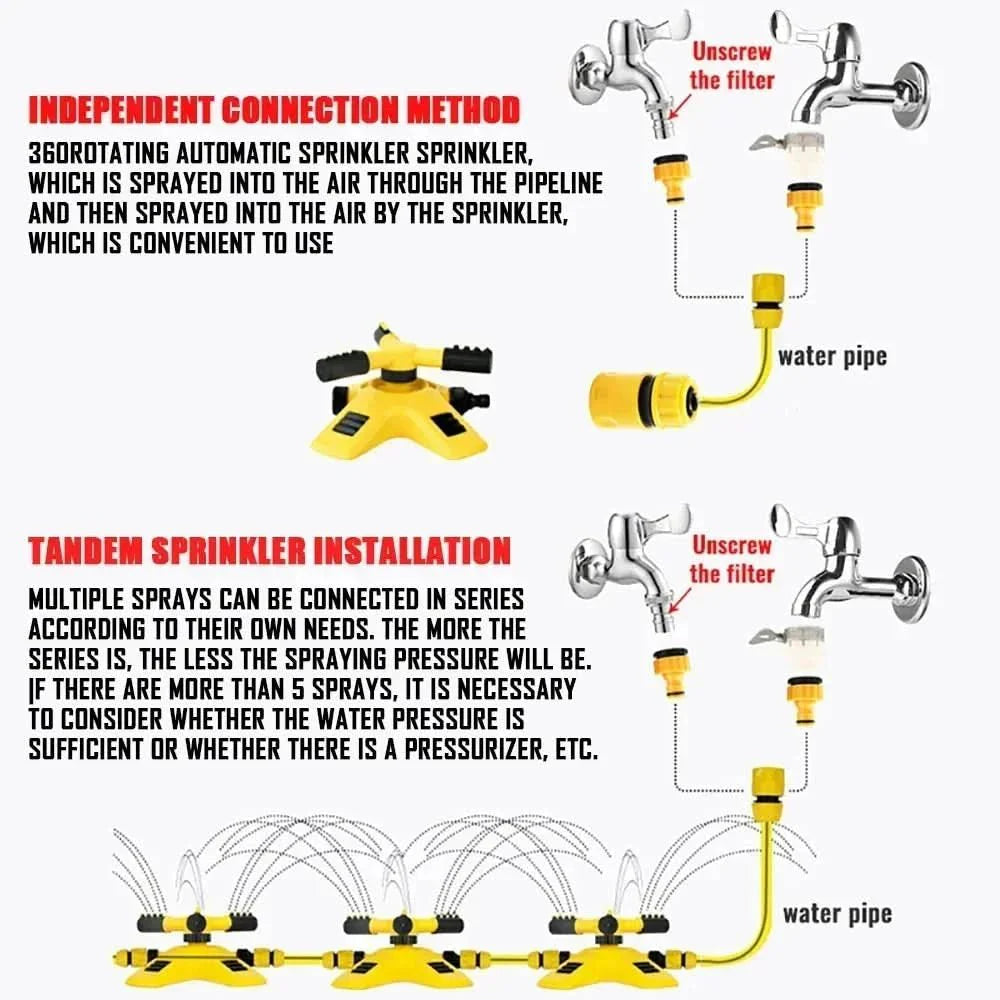 INDEPENDENT CONNECTION METHOD

360ROTATING AUTOMATIC SPRINKLER SPRINKLER, WHICH IS SPRAYED INTO THE AIR THROUGH THE PIPELINE AND THEN SPRAYED INTO THE AIR BY THE SPRINKLER, WHICH IS CONVENIENT TO USE

Unscrew the filter

water pipe

TANDEM SPRINKLER INSTALLATION

MULTIPLE SPRAYS CAN BE CONNECTED IN SERIES ACCORDING TO THEIR OWN NEEDS. THE MORE THE SERIES IS, THE LESS THE SPRAYING PRESSURE WILL BE. |F THERE ARE MORE THAN 5 SPRAYS, IT IS NECESSARY TO CONSIDER WHETHER THE WATER PRESSURE IS SUFFICIENT OR WHETHER THERE IS A PRESSURIZER, ETC.

Unscrew the filter

water pipe