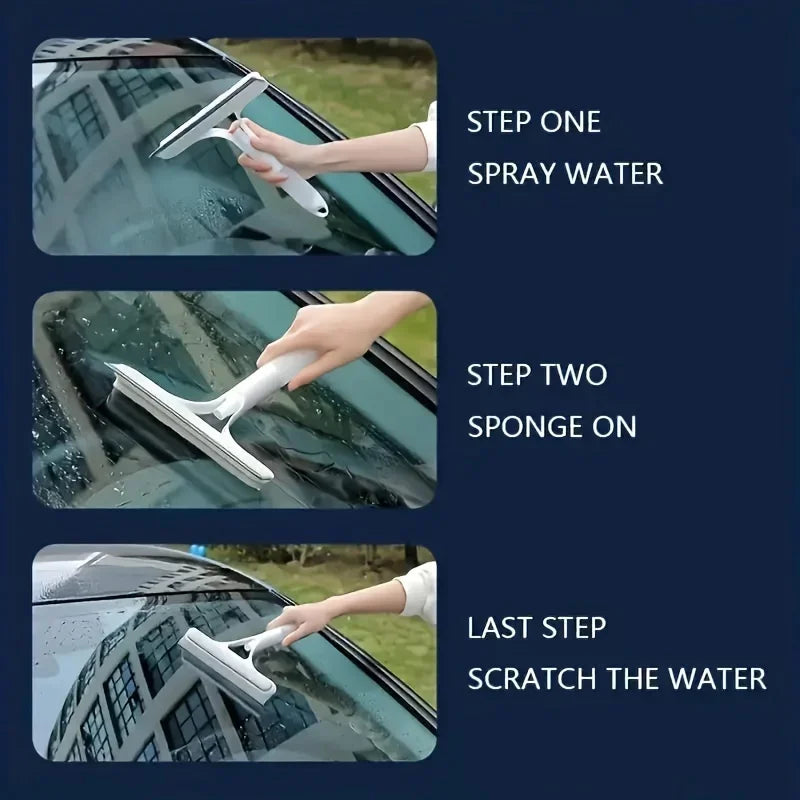 STEP ONE
SPRAY WATER

STEP TWO
SPONGE ON

LAST STEP
SCRATCH THE WATER