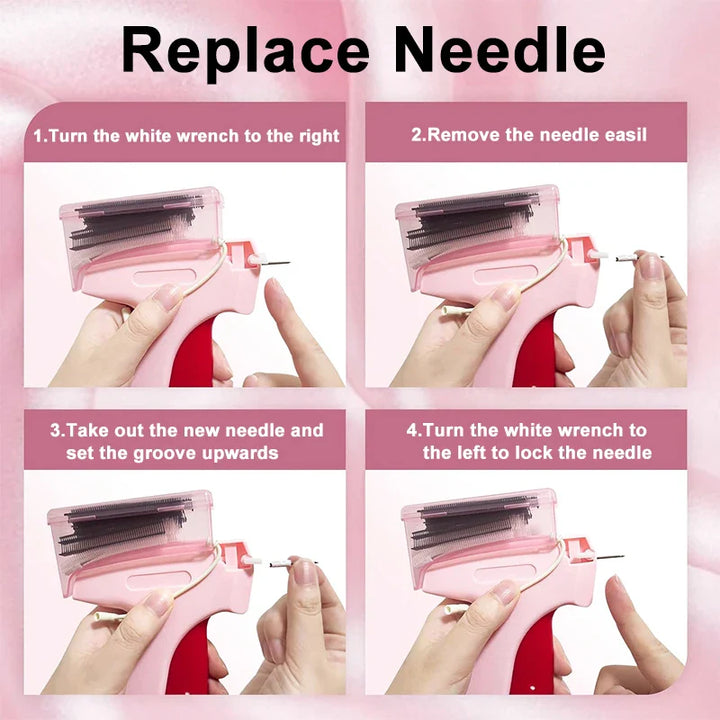 Replace Needle

1.Turn the white wrench to the right

2.Remove the needle easil

3.Take out the new needle and set the groove upwards

4.Turn the white wrench to the left to lock the needle