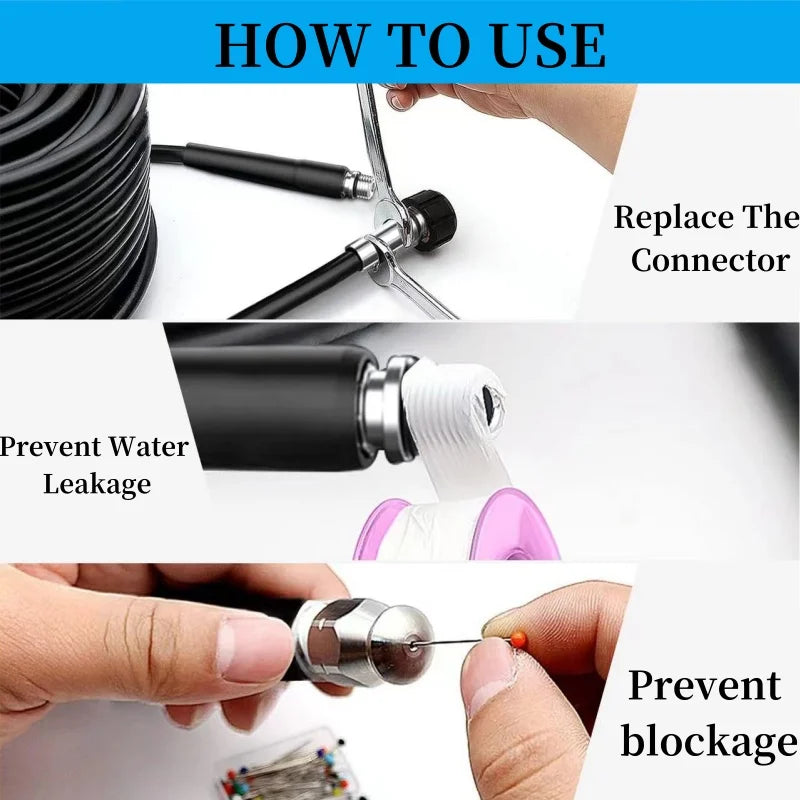 HOW TO USE

Replace The Connector

Prevent Water Leakage

Prevent blockage