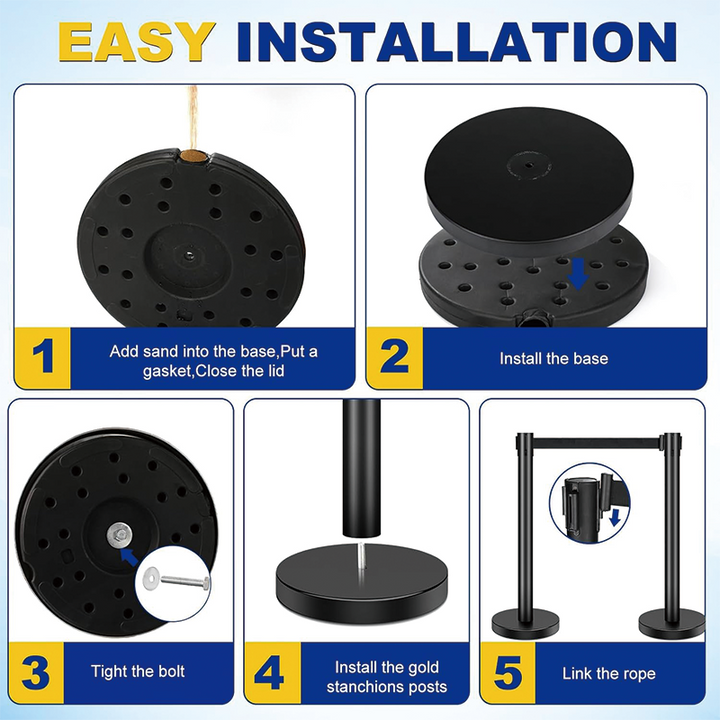 EASY INSTALLATION

1 Add sand into the base,Put a gasket,Close the lid

2 Install the base

3 Tight the bolt

4 Install the gold stanchions posts

5 Link the rope