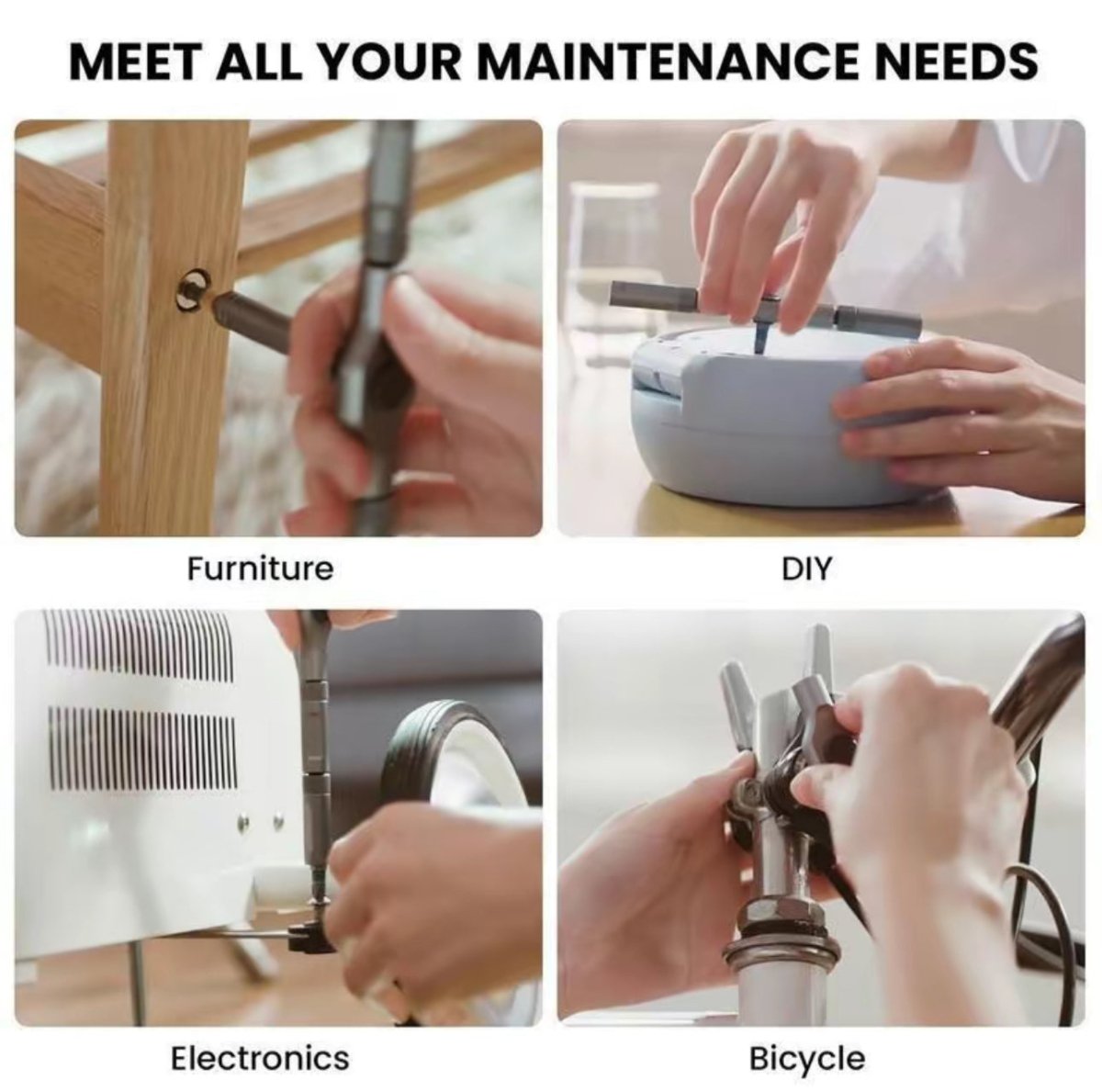 MEET ALL YOUR MAINTENANCE NEEDS

Furniture

DIY

Electronics

Bicycle