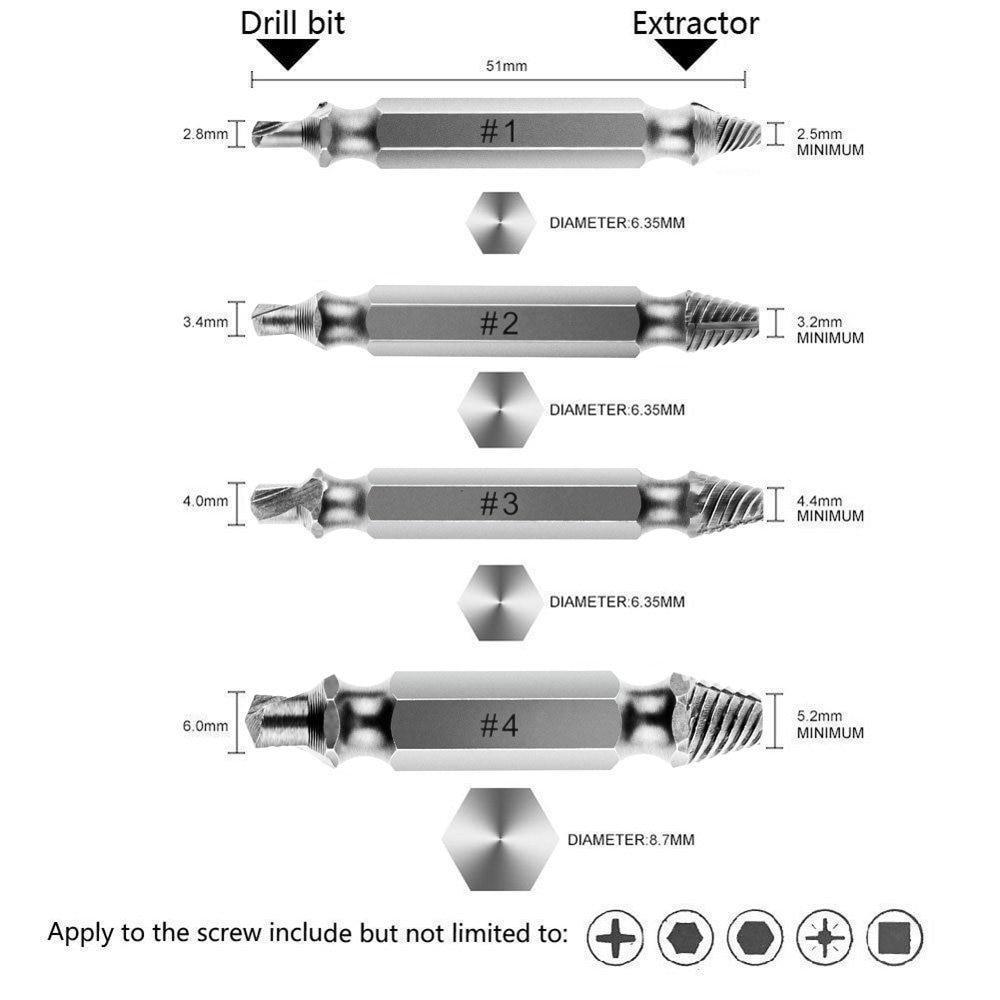 Drill bit

Extractor

51mm

2.8mm

#1

2.5mm
MINIMUM

DIAMETER:6.35MM

3.4mm

#2

3.2mm
MINIMUM

DIAMETER:6.35MM

4.0mm

#3

4.4mm
MINIMUM

DIAMETER:6.35MM

6.0mm

#4

5.2mm
MINIMUM

DIAMETER:8.7MM

Apply to the screw include but not limited to: