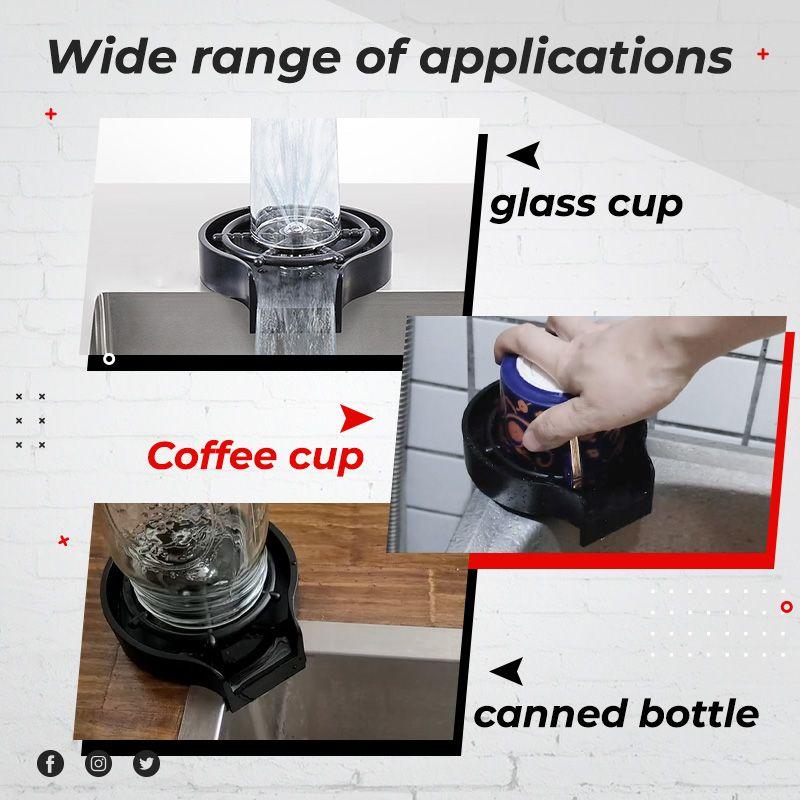 Wide range of applications

glass cup

Coffee cup

canned bottle