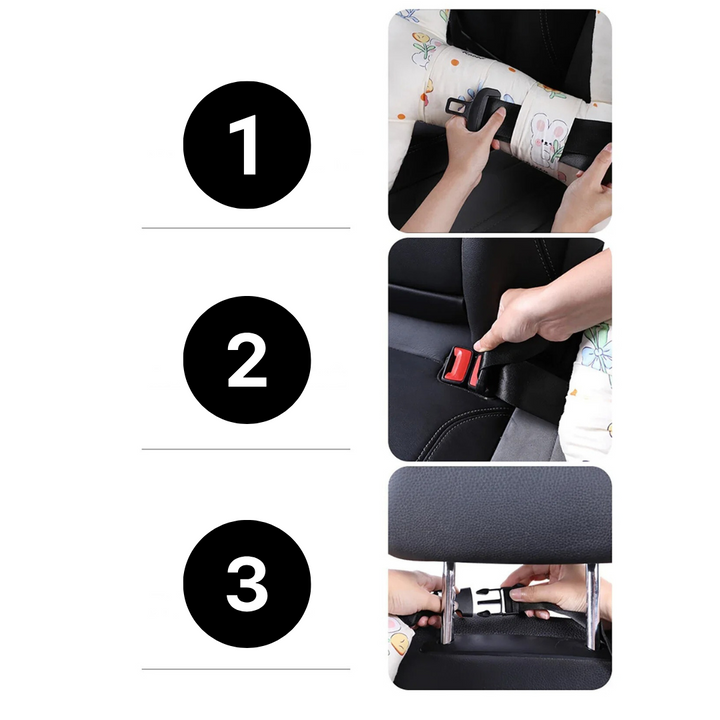 1

2

3