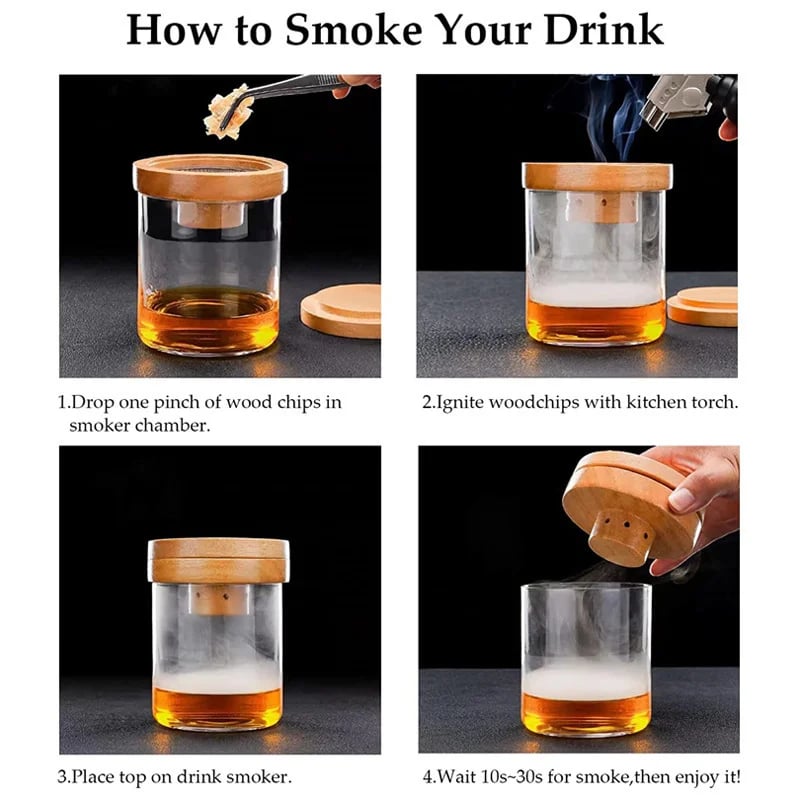 How to Smoke Your Drink

1.Drop one pinch of wood chips in smoker chamber.

2.Ignite woodchips with kitchen torch.

3.Place top on drink smoker.

4.Wait 10s~30s for smoke,then enjoy it!