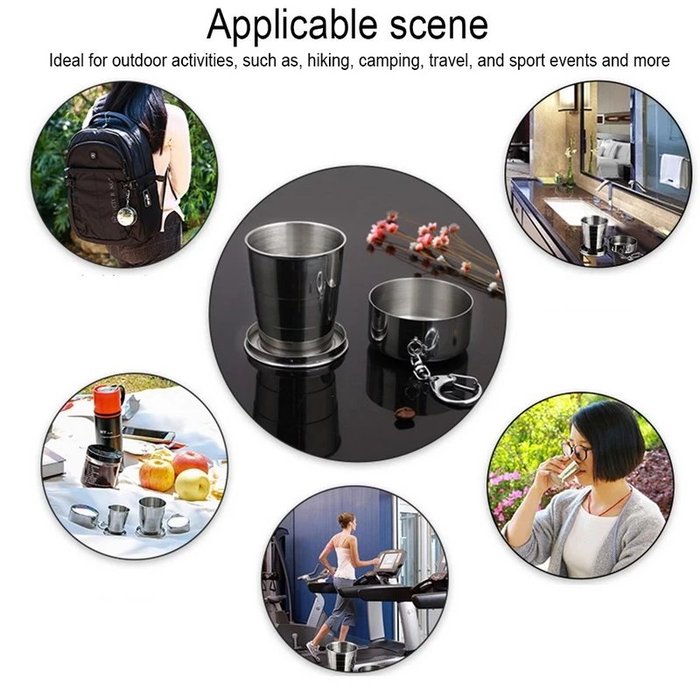 Applicable scene

Ideal for outdoor activities, such as, hiking, camping, travel, and sport events and more