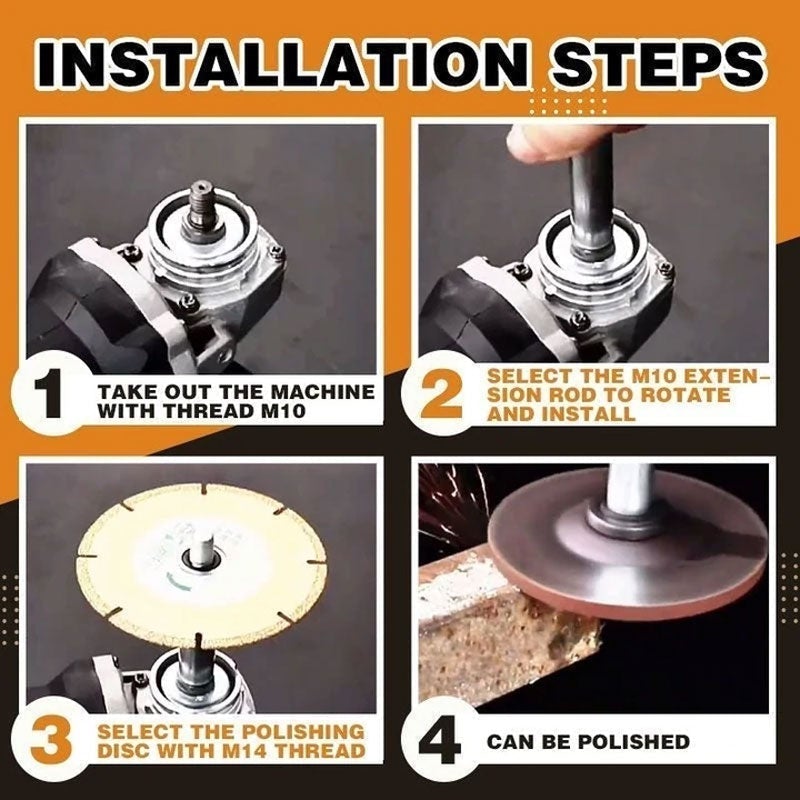 INSTALLATION STEPS

1 TAKE OUT THE MACHINE WITH THREAD M10

2 SELECT THE M10 EXTENSION ROD TO ROTATE AND INSTALL

3 SELECT THE POLISHING DISC WITH M14 THREAD

4 CAN BE POLISHED