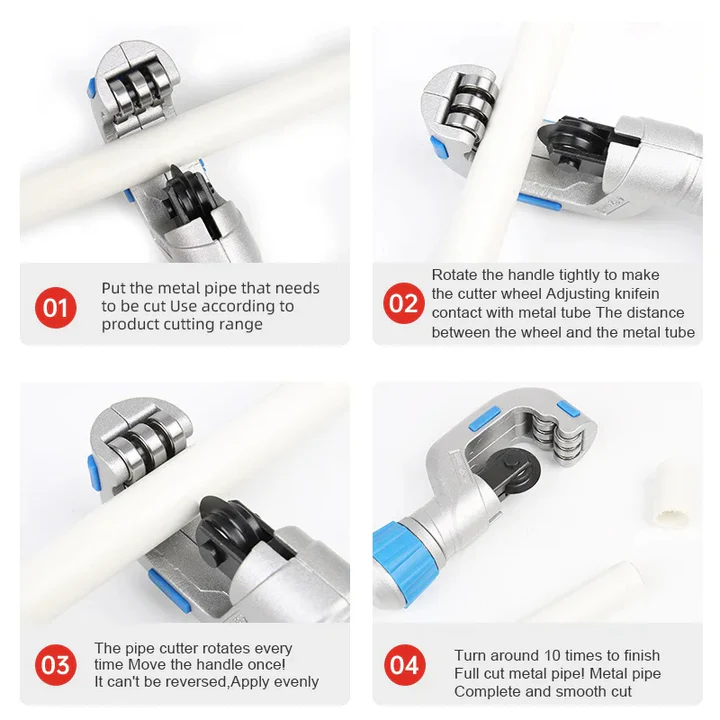 01

Put the metal pipe that needs to be cut Use according to product cutting range

02

Rotate the handle tightly to make the cutter wheel Adjusting knifein contact with metal tube The distance between the wheel and the metal tube

03

The pipe cutter rotates every time Move the handle once! It can't be reversed,Apply evenly

04

Turn around 10 times to finish Full cut metal pipe! Metal pipe Complete and smooth cut