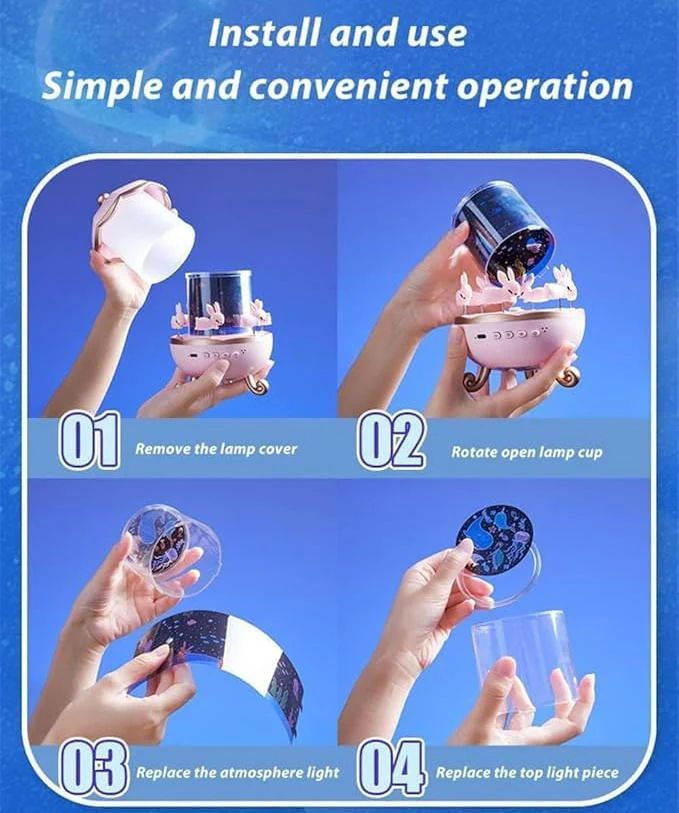 Install and use
Simple and convenient operation

01 Remove the lamp cover

02 Rotate open lamp cup

03 Replace the atmosphere light

04 Replace the top light piece