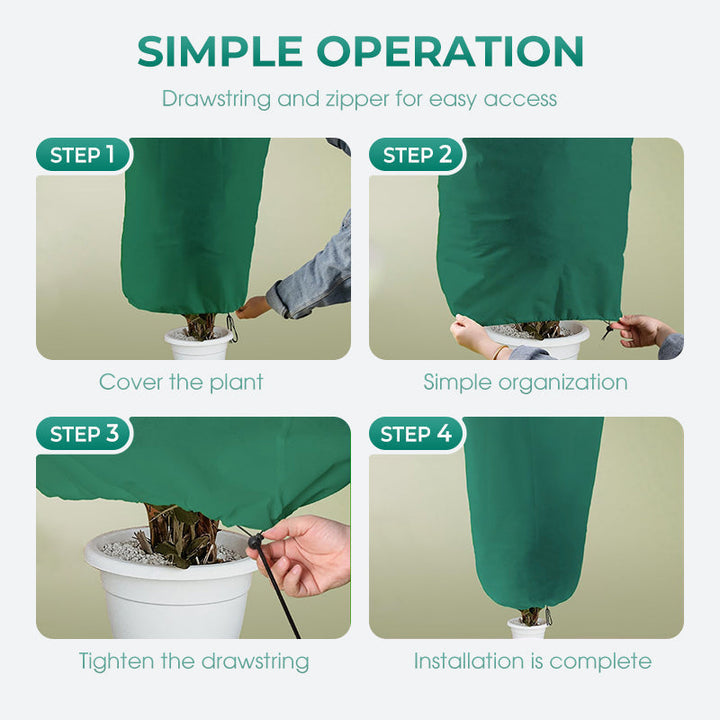 SIMPLE OPERATION

Drawstring and zipper for easy access

STEP 1

Cover the plant

STEP 2

Simple organization

STEP 3

Tighten the drawstring

STEP 4

Installation is complete