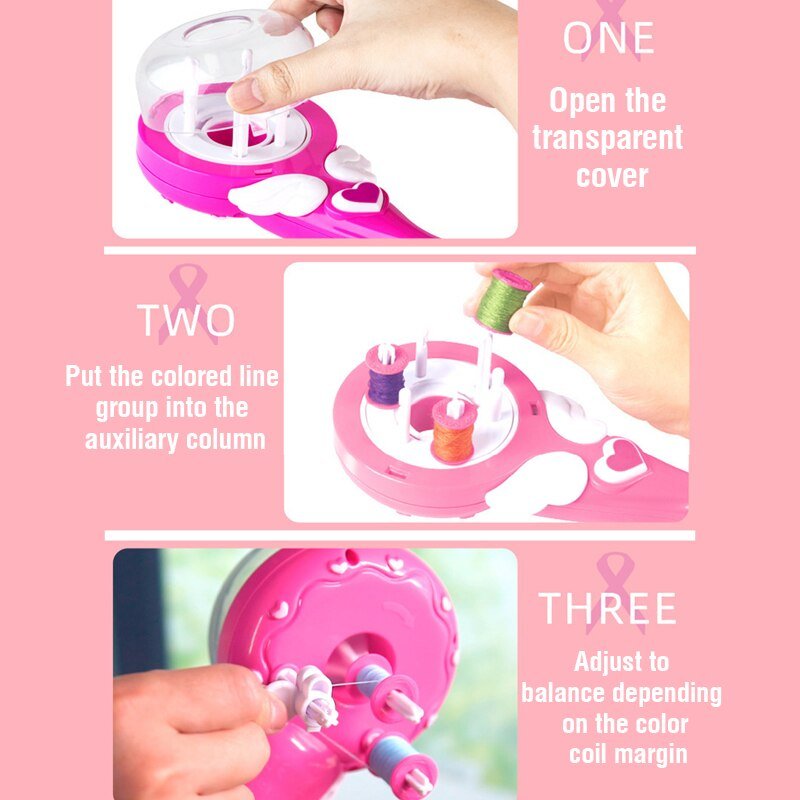 ONE

Open the transparent cover

TWO

Put the colored line group into the auxiliary column

THREE

Adjust to balance depending on the color coil margin