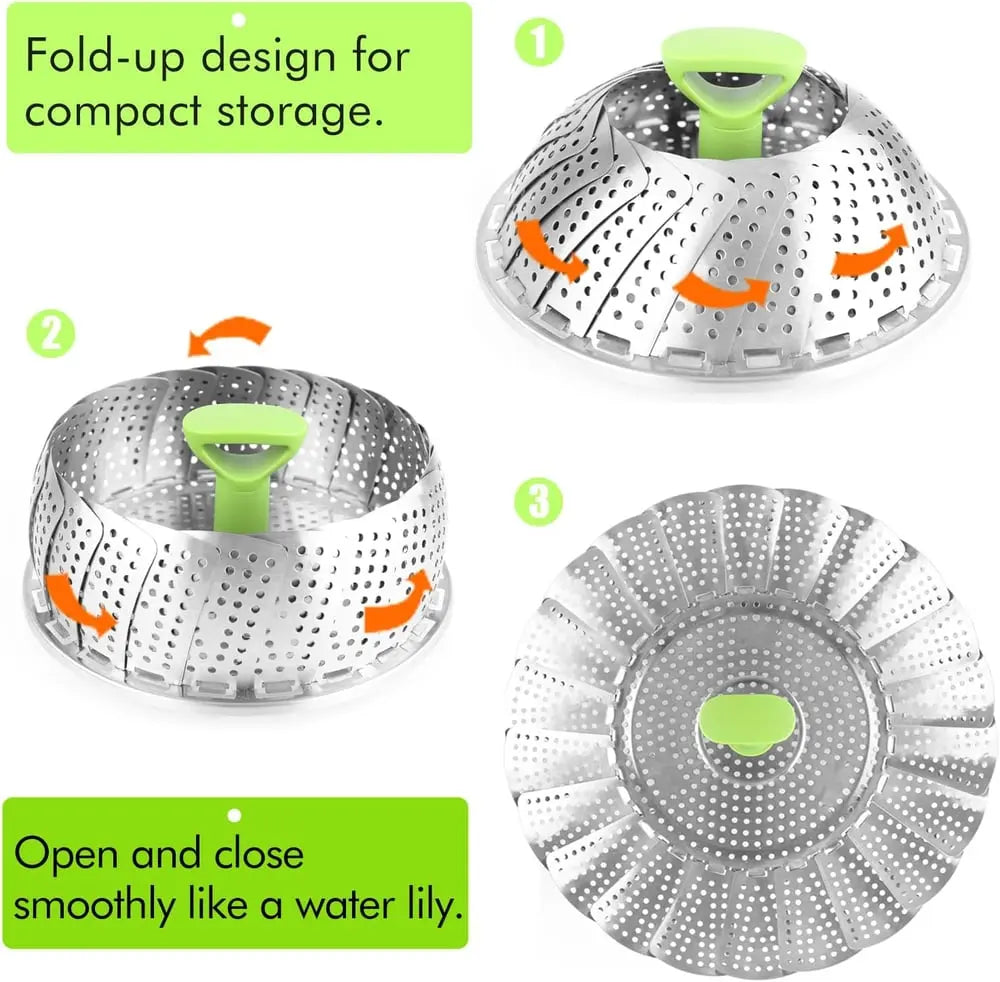 Fold-up design for compact storage.

1

2

3

Open and close smoothly like a water lily.